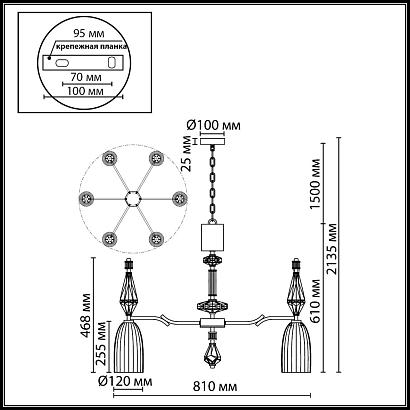 95 мм
крепежная планка
70 мм
100 мм

Ø100 мм
25 мм
1500 мм
2135 мм
610 мм
468 мм
255 мм
Ø120 мм
810 мм