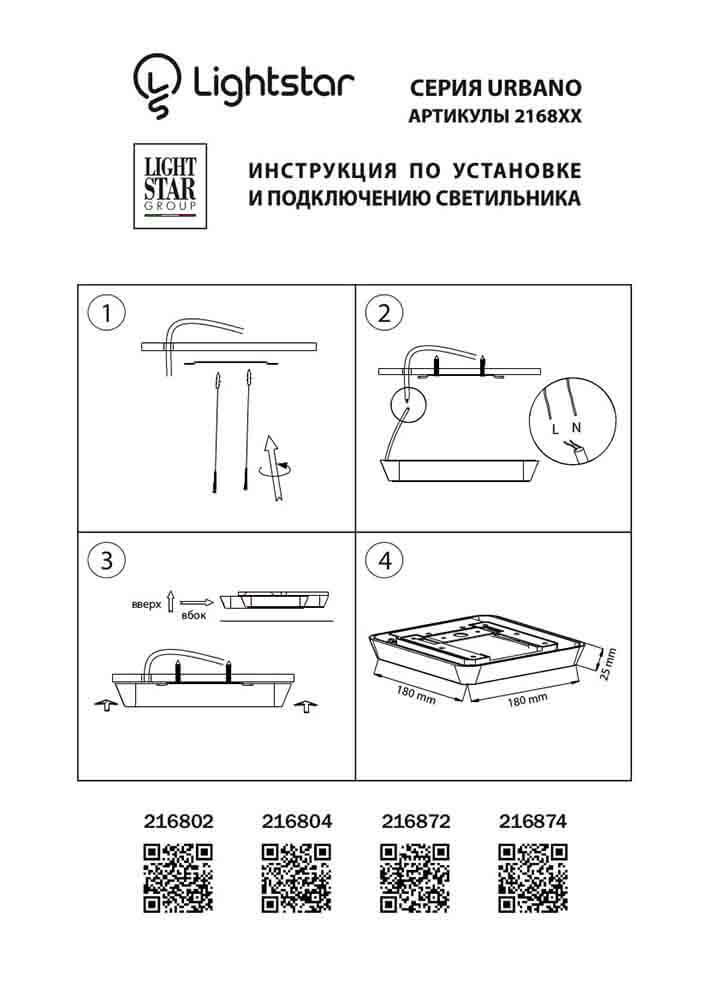 Lightstar

СЕРИЯ URBANO
АРТИКУЛЫ 2168XX

LIGHT STAR GROUP

ИНСТРУКЦИЯ ПО УСТАНОВКЕ
И ПОДКЛЮЧЕНИЮ СВЕТИЛЬНИКА

1

2

L N

3

вверх
вбок

4

180 mm
180 mm
25 mm

216802
216804
216872
216874