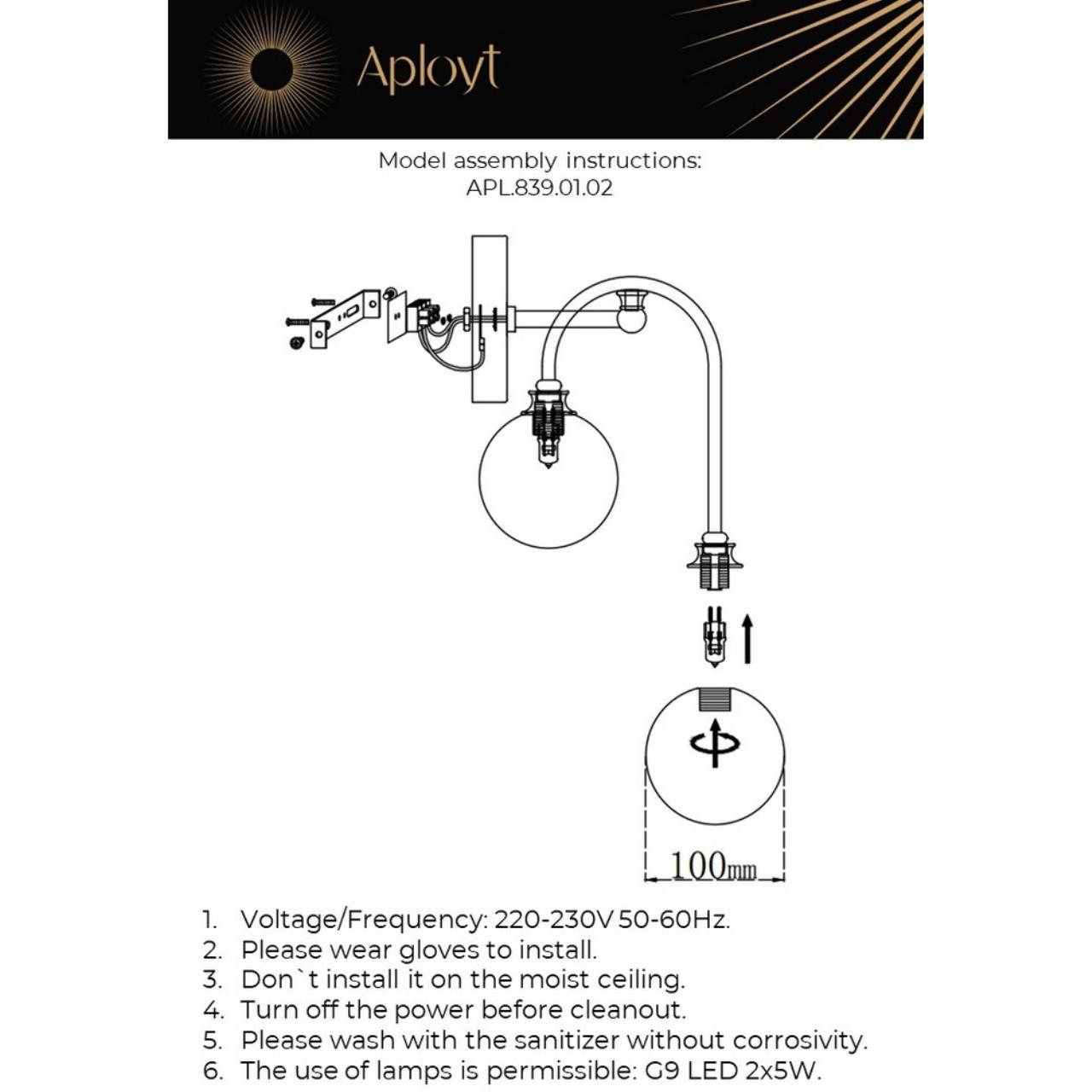 Aployt

Model assembly instructions:
APL.839.01.02

100mm

1. Voltage/Frequency: 220-230V 50-60Hz.
2. Please wear gloves to install.
3. Don`t install it on the moist ceiling.
4. Turn off the power before cleanout.
5. Please wash with the sanitizer without corrosivity.
6. The use of lamps is permissible: G9 LED 2x5W.