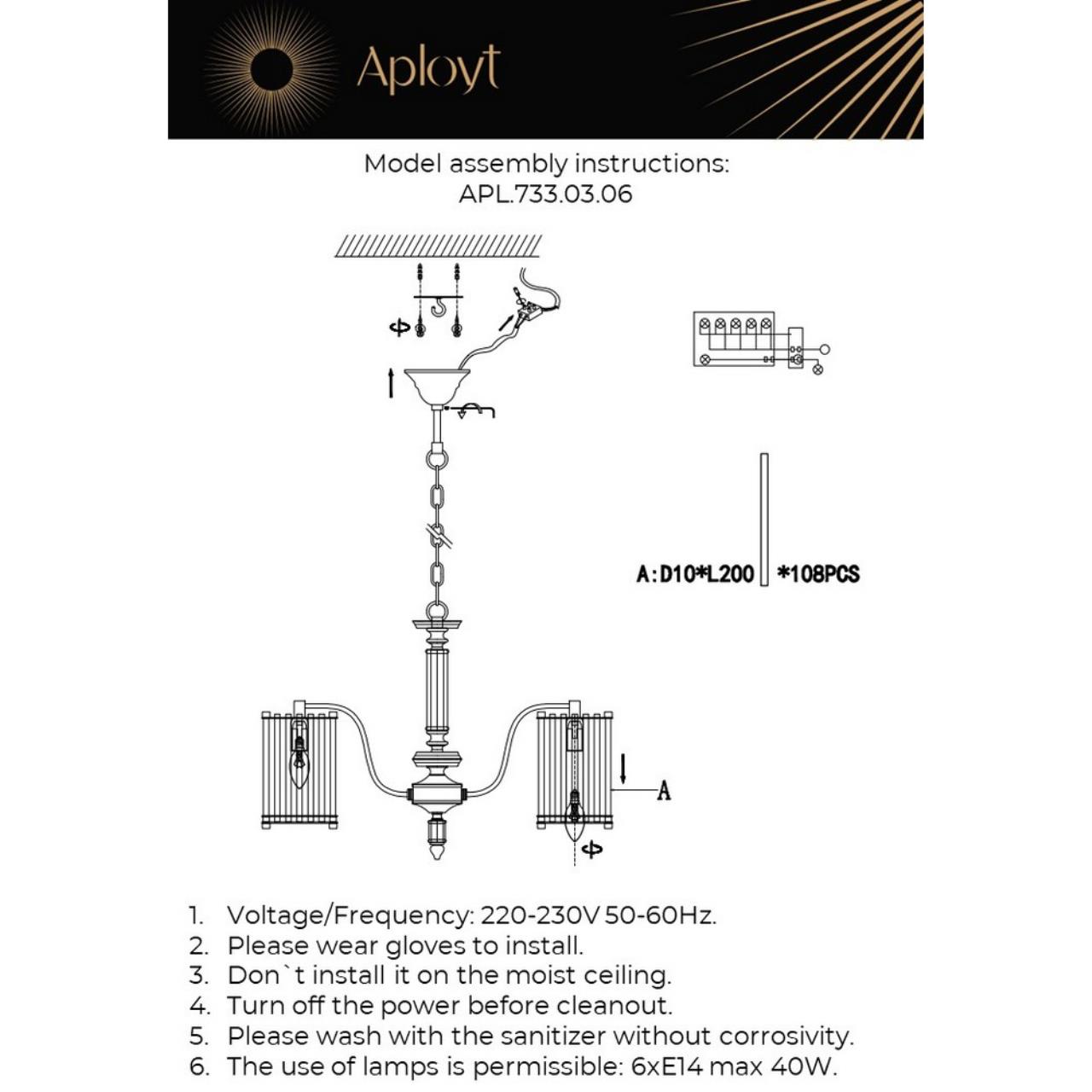 Aployt

Model assembly instructions:
APL.733.03.06

A:D10*L200 *108PCS

A

1. Voltage/Frequency: 220-230V 50-60Hz.
2. Please wear gloves to install.
3. Don`t install it on the moist ceiling.
4. Turn off the power before cleanout.
5. Please wash with the sanitizer without corrosivity.
6. The use of lamps is permissible: 6xE14 max 40W.