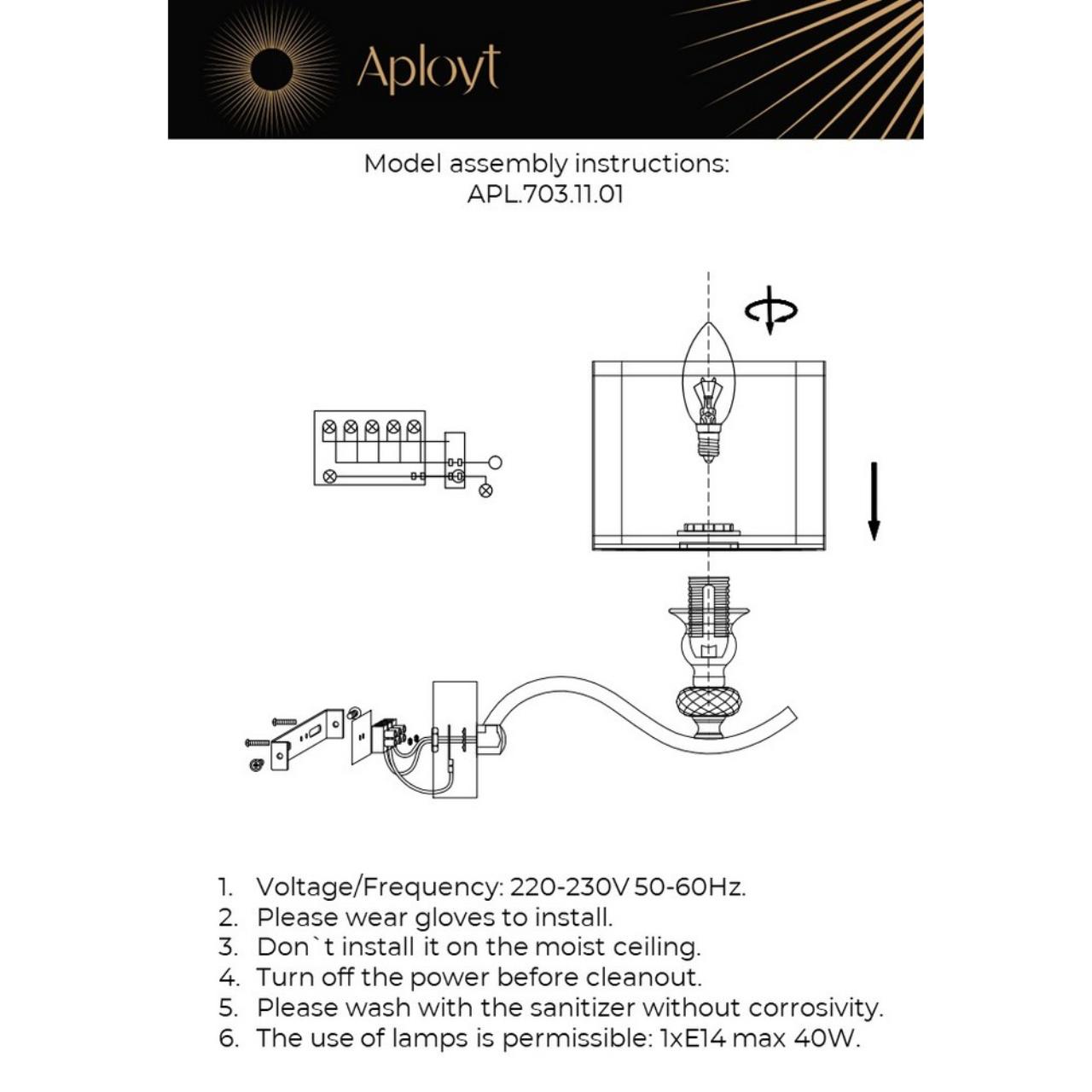 Aployt

Model assembly instructions:
APL.703.11.01

1. Voltage/Frequency: 220-230V 50-60Hz.
2. Please wear gloves to install.
3. Don`t install it on the moist ceiling.
4. Turn off the power before cleanout.
5. Please wash with the sanitizer without corrosivity.
6. The use of lamps is permissible: 1xE14 max 40W.