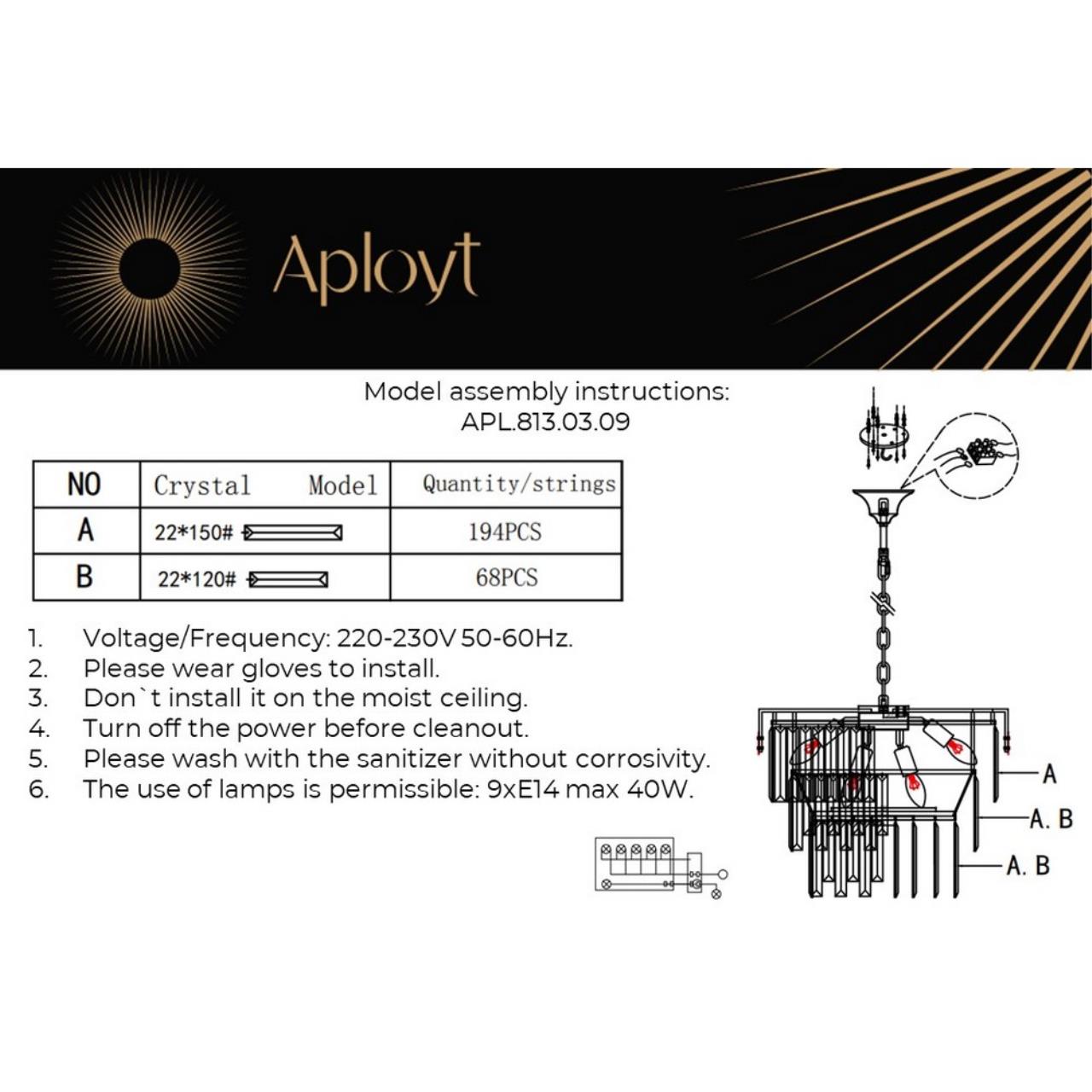 Aployt

Model assembly instructions:
APL.813.03.09

| NO | Crystal Model | Quantity/strings |
|---|---|---|
| A | 22*150# | 194PCS |
| B | 22*120# | 68PCS |

1. Voltage/Frequency: 220-230V 50-60Hz.
2. Please wear gloves to install.
3. Don`t install it on the moist ceiling.
4. Turn off the power before cleanout.
5. Please wash with the sanitizer without corrosivity.
6. The use of lamps is permissible: 9xE14 max 40W.

A
A. B
A. B