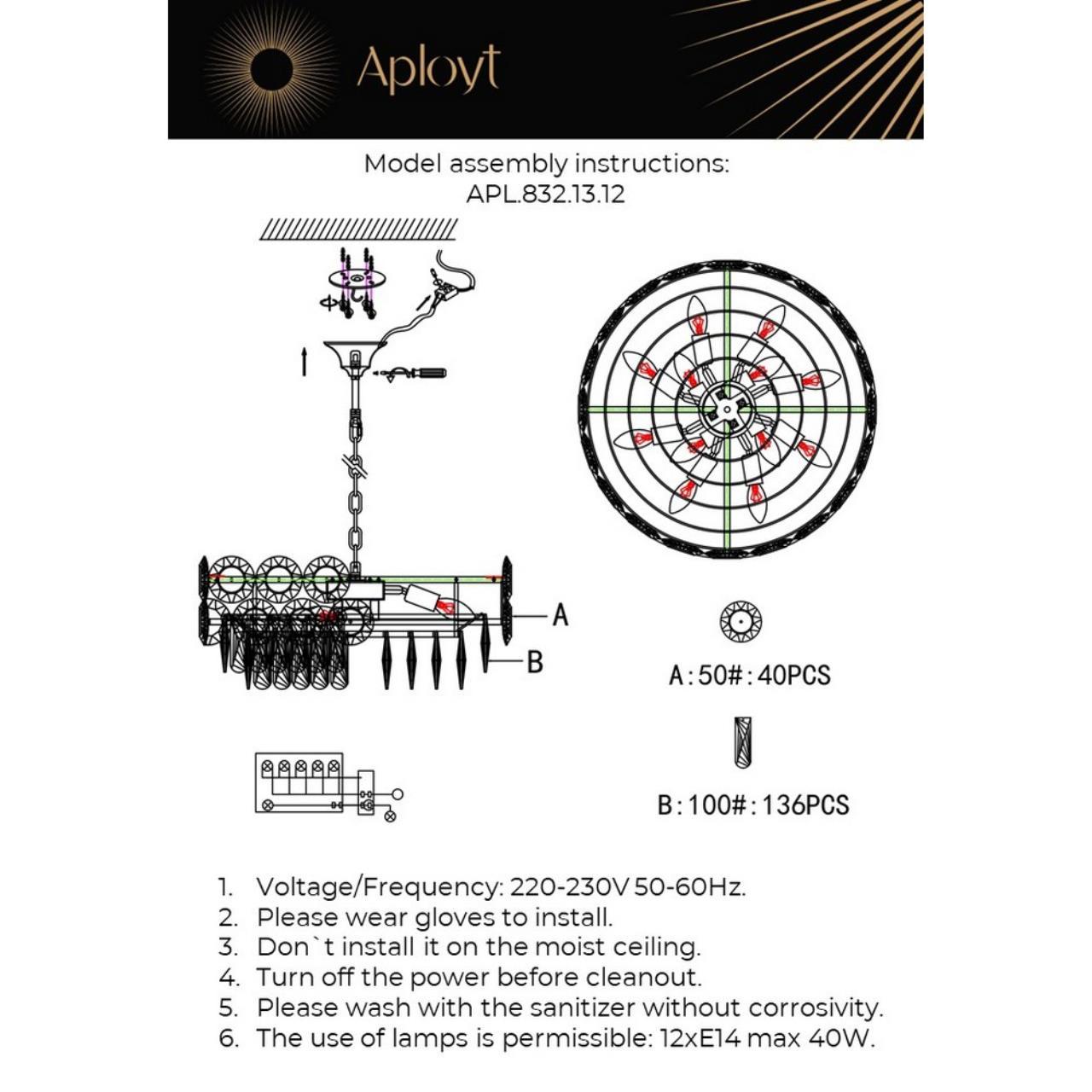 Aployt

Model assembly instructions:
APL.832.13.12

A
B

A:50#:40PCS

B:100#:136PCS

1. Voltage/Frequency: 220-230V 50-60Hz.
2. Please wear gloves to install.
3. Don`t install it on the moist ceiling.
4. Turn off the power before cleanout.
5. Please wash with the sanitizer without corrosivity.
6. The use of lamps is permissible: 12xE14 max 40W.