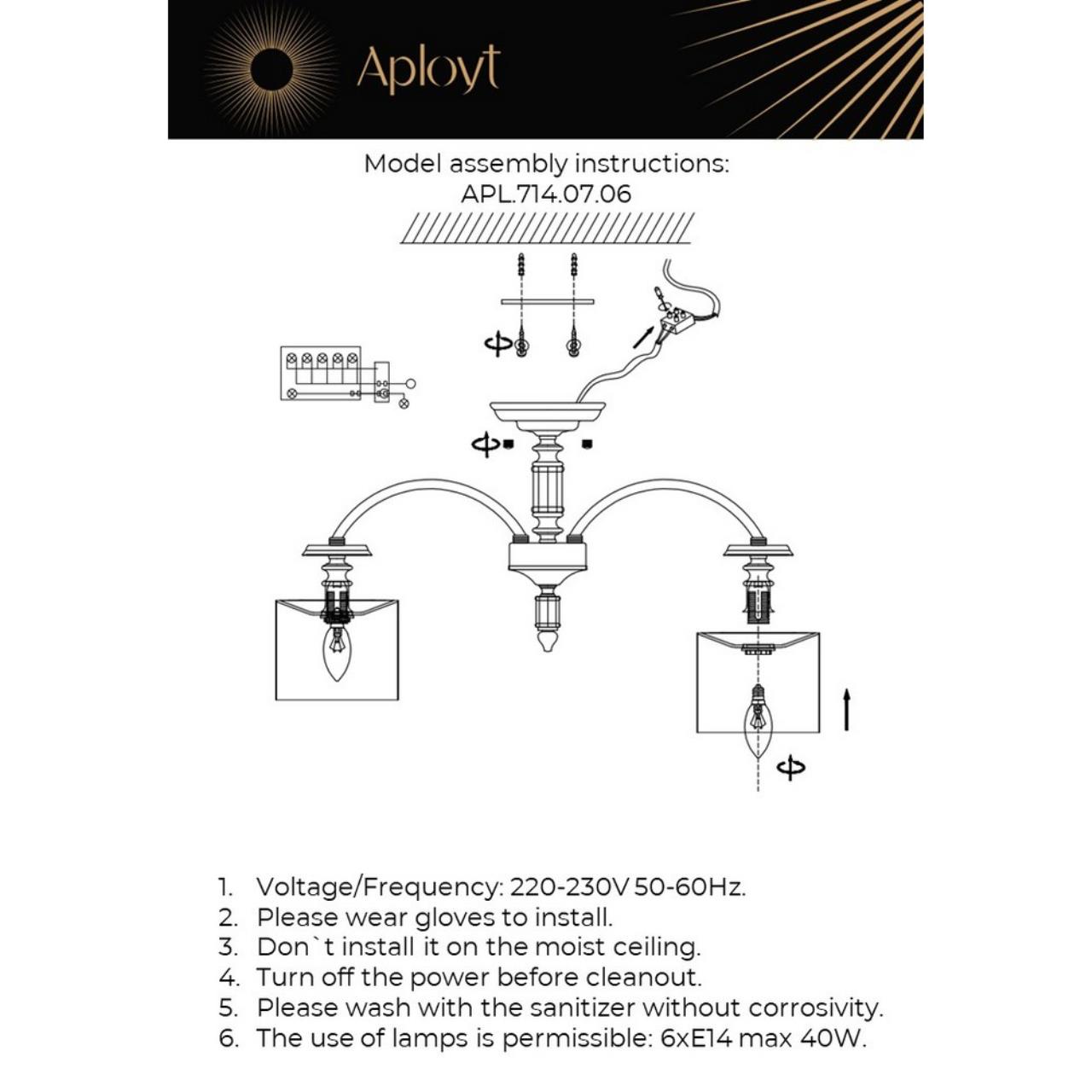 Aployt

Model assembly instructions:
APL.714.07.06

1. Voltage/Frequency: 220-230V 50-60Hz.
2. Please wear gloves to install.
3. Don`t install it on the moist ceiling.
4. Turn off the power before cleanout.
5. Please wash with the sanitizer without corrosivity.
6. The use of lamps is permissible: 6xE14 max 40W.