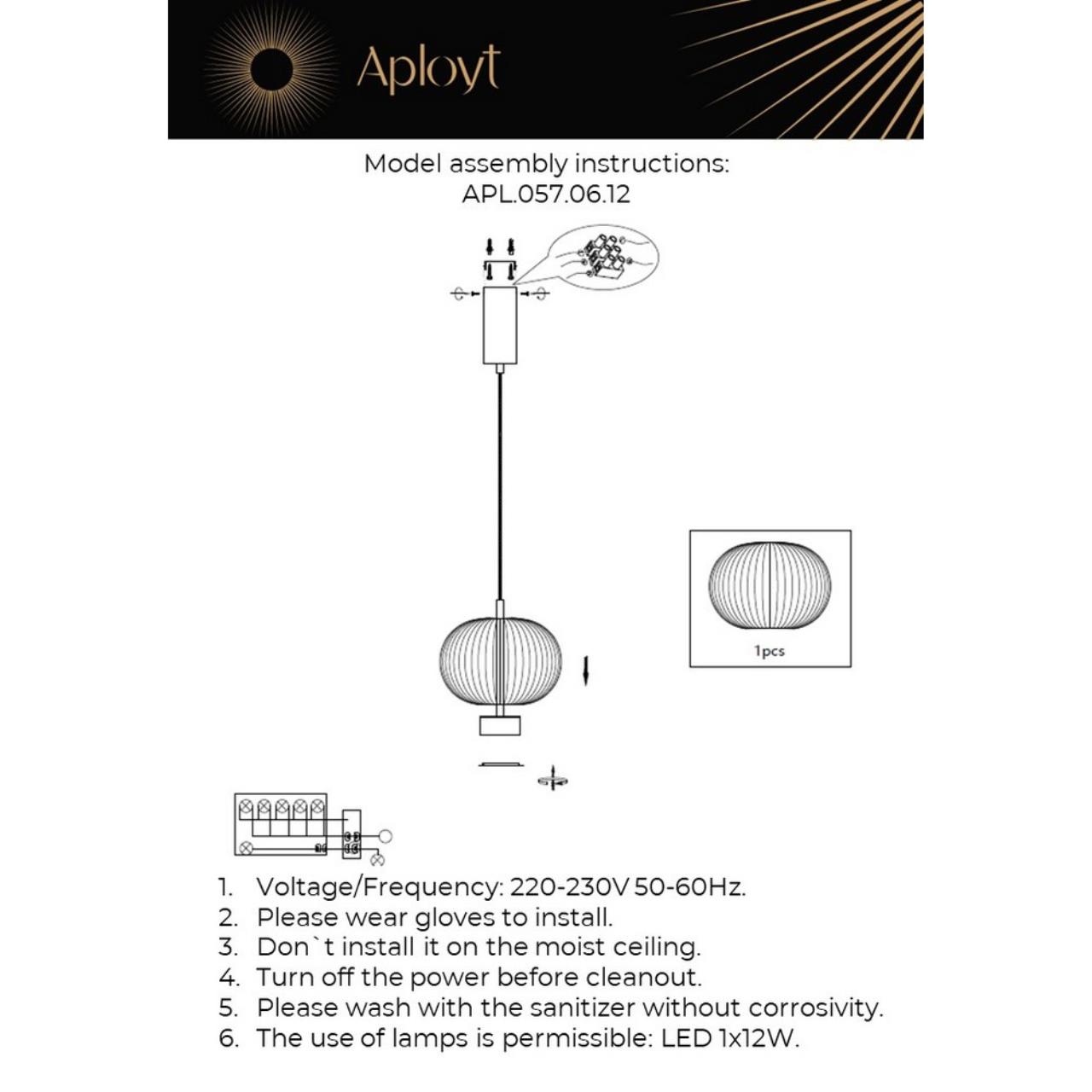 Aployt

Model assembly instructions:
APL.057.06.12

1pcs

1. Voltage/Frequency: 220-230V 50-60Hz.
2. Please wear gloves to install.
3. Don`t install it on the moist ceiling.
4. Turn off the power before cleanout.
5. Please wash with the sanitizer without corrosivity.
6. The use of lamps is permissible: LED 1x12W.