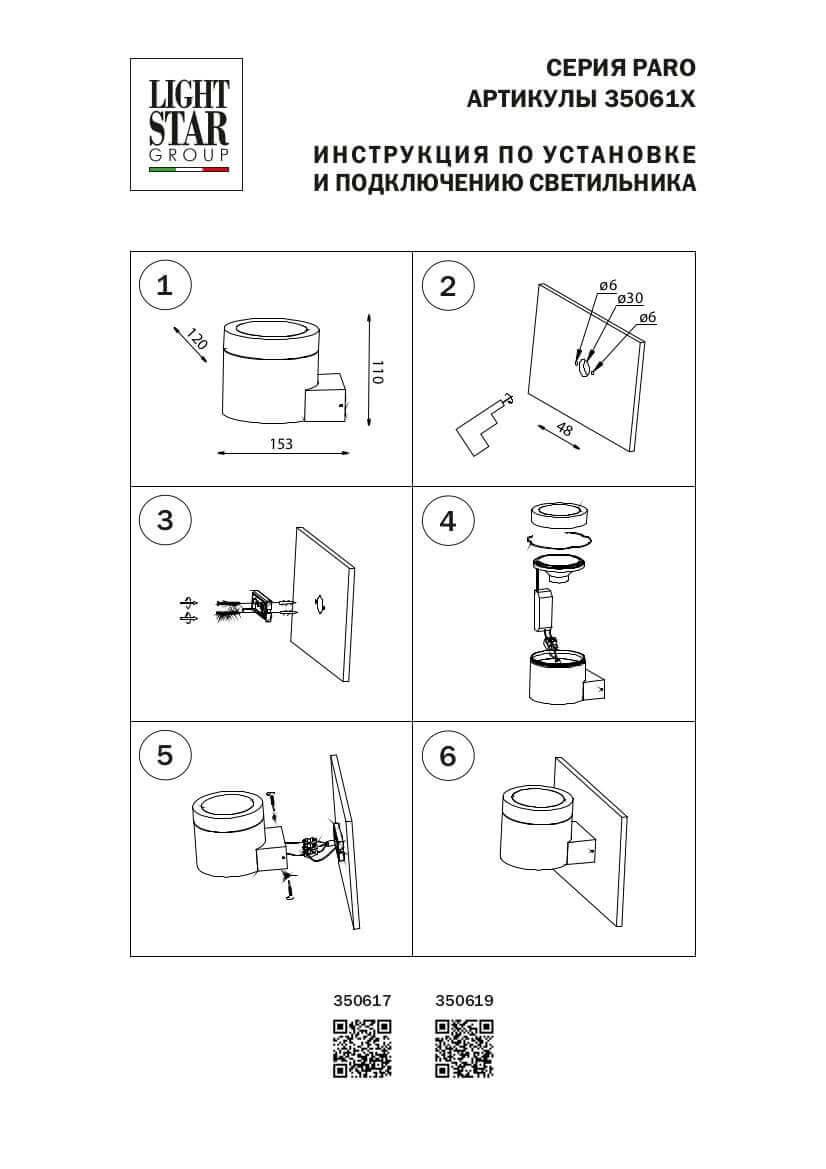 LIGHT STAR GROUP

СЕРИЯ PARO
АРТИКУЛЫ 35061X

ИНСТРУКЦИЯ ПО УСТАНОВКЕ
И ПОДКЛЮЧЕНИЮ СВЕТИЛЬНИКА

1

120
110
153

2

ø6
ø30
ø6
48

3

4

5

6

350617 350619