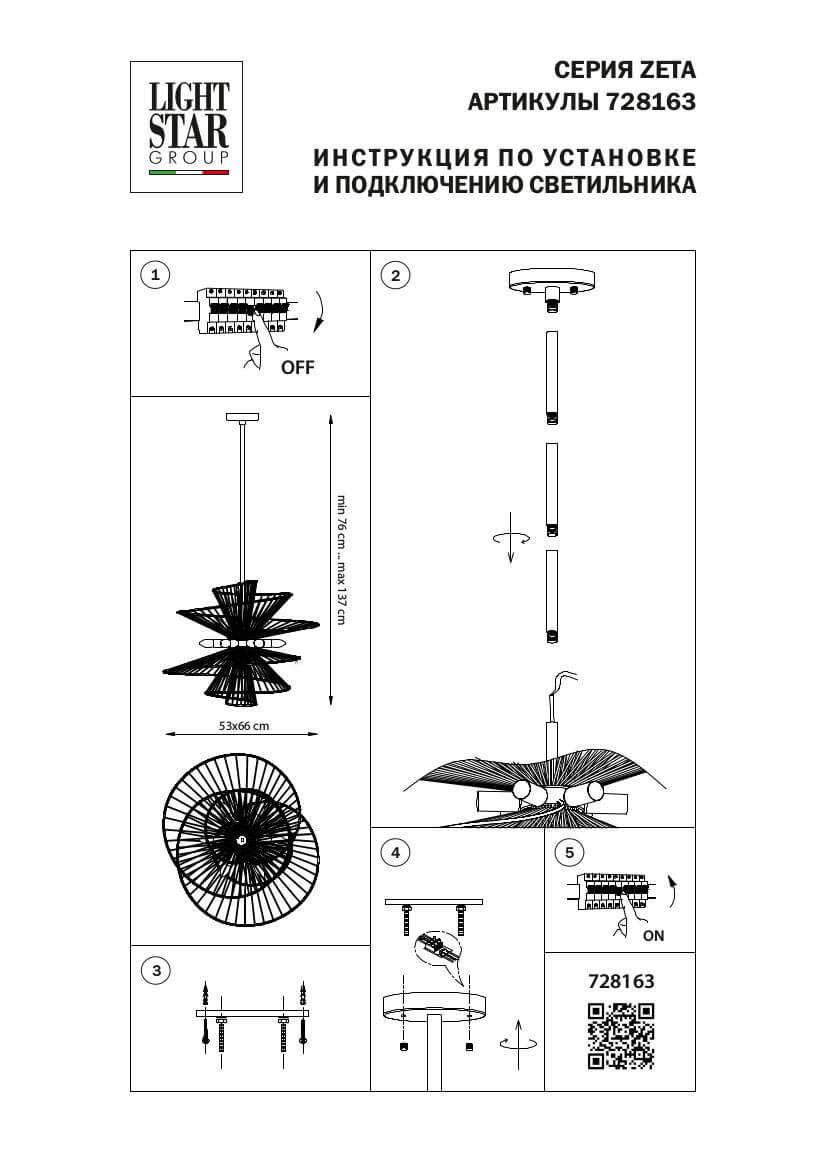 LIGHT STAR GROUP

СЕРИЯ ZETA
АРТИКУЛЫ 728163

ИНСТРУКЦИЯ ПО УСТАНОВКЕ
И ПОДКЛЮЧЕНИЮ СВЕТИЛЬНИКА

1

OFF

min 76 cm ... max 137 cm

53x66 cm

2

3

4

5

ON

728163