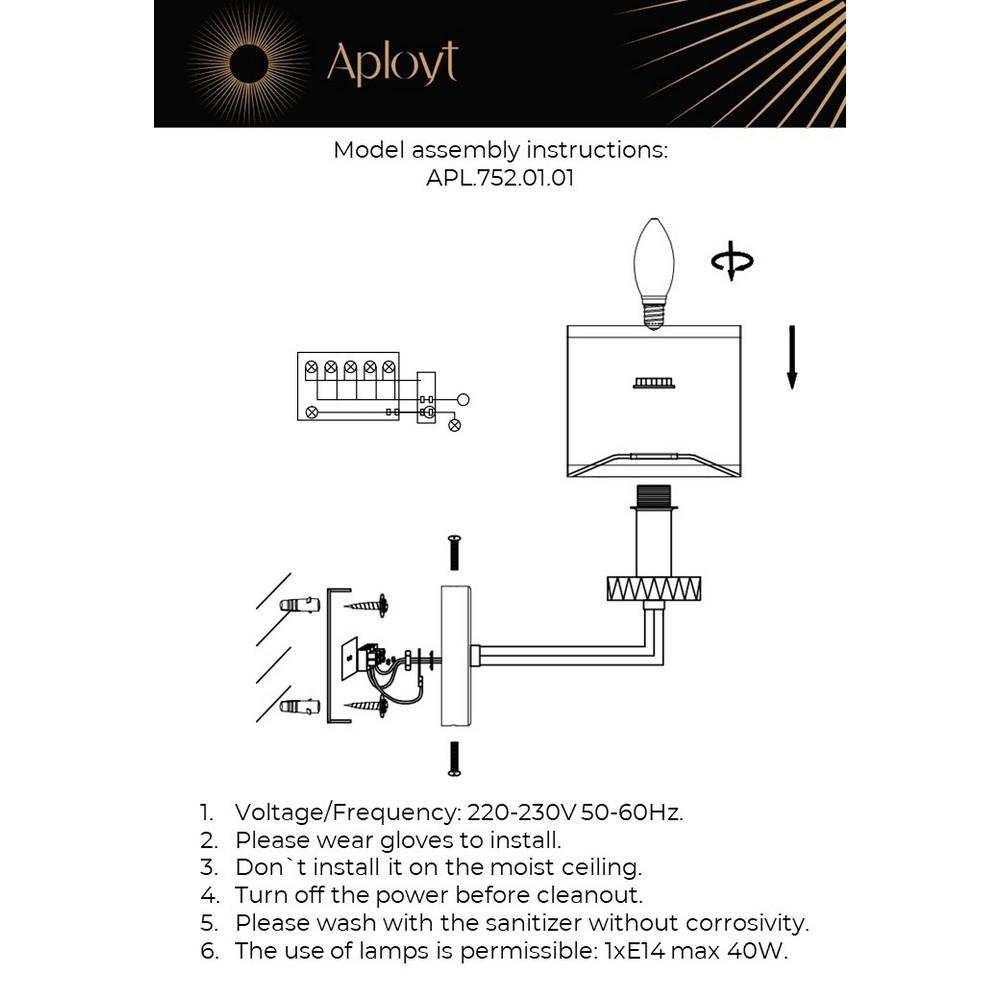 Aployt

Model assembly instructions:
APL.752.01.01

1. Voltage/Frequency: 220-230V 50-60Hz.
2. Please wear gloves to install.
3. Don`t install it on the moist ceiling.
4. Turn off the power before cleanout.
5. Please wash with the sanitizer without corrosivity.
6. The use of lamps is permissible: 1xE14 max 40W.