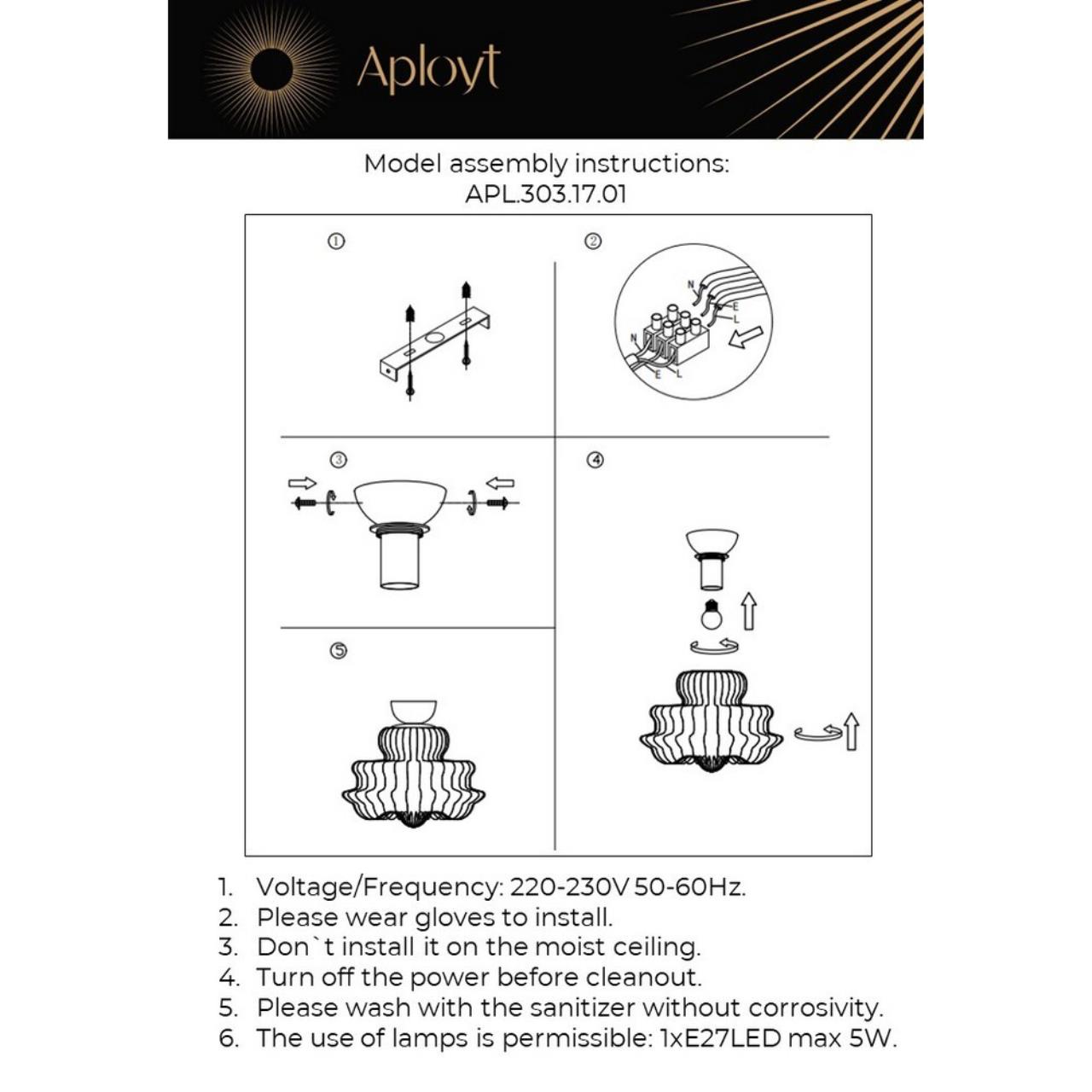 Aployt

Model assembly instructions:
APL.303.17.01

①

②

N
E
L
N
E
L

③

④

⑤

1. Voltage/Frequency: 220-230V 50-60Hz.
2. Please wear gloves to install.
3. Don`t install it on the moist ceiling.
4. Turn off the power before cleanout.
5. Please wash with the sanitizer without corrosivity.
6. The use of lamps is permissible: 1xE27LED max 5W.