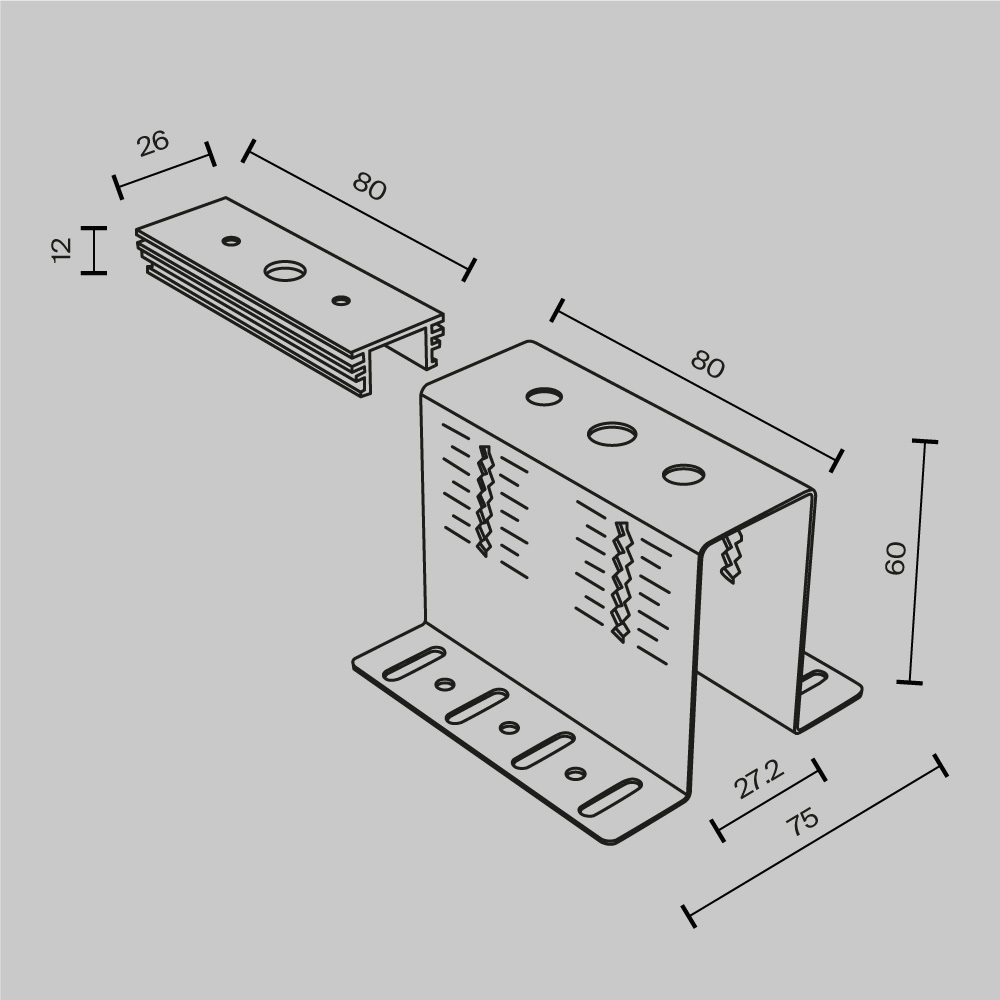 26
80
12
80
60
27.2
75