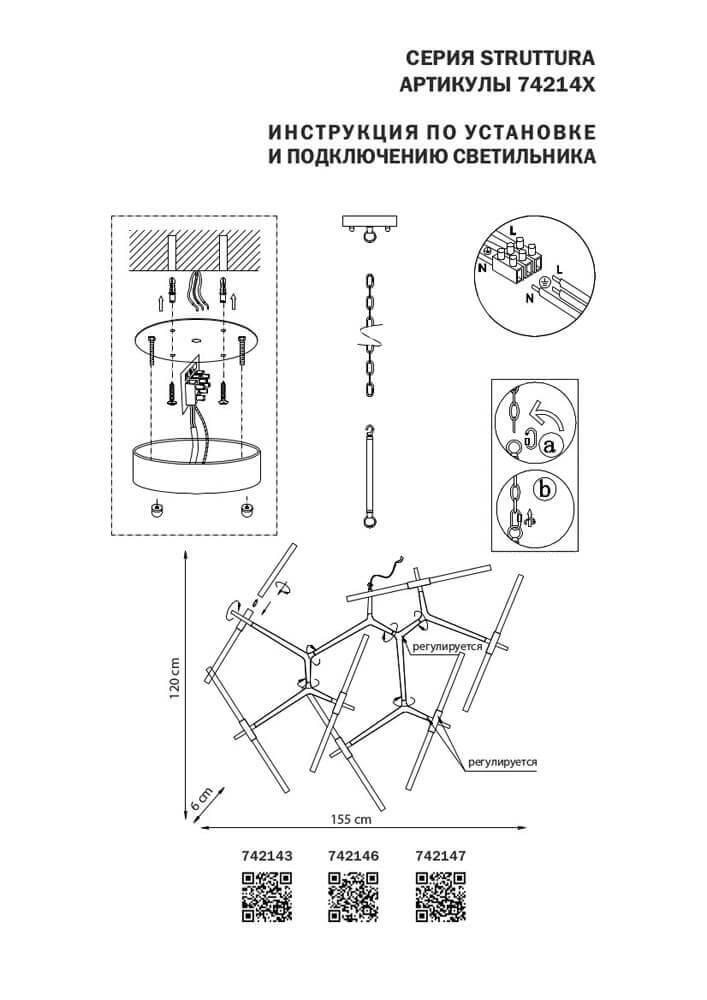 СЕРИЯ STRUTTURA
АРТИКУЛЫ 74214X

ИНСТРУКЦИЯ ПО УСТАНОВКЕ
И ПОДКЛЮЧЕНИЮ СВЕТИЛЬНИКА

L
N
L
N

a

b

регулируется

регулируется

120 cm

6 cm

155 cm

742143 742146 742147