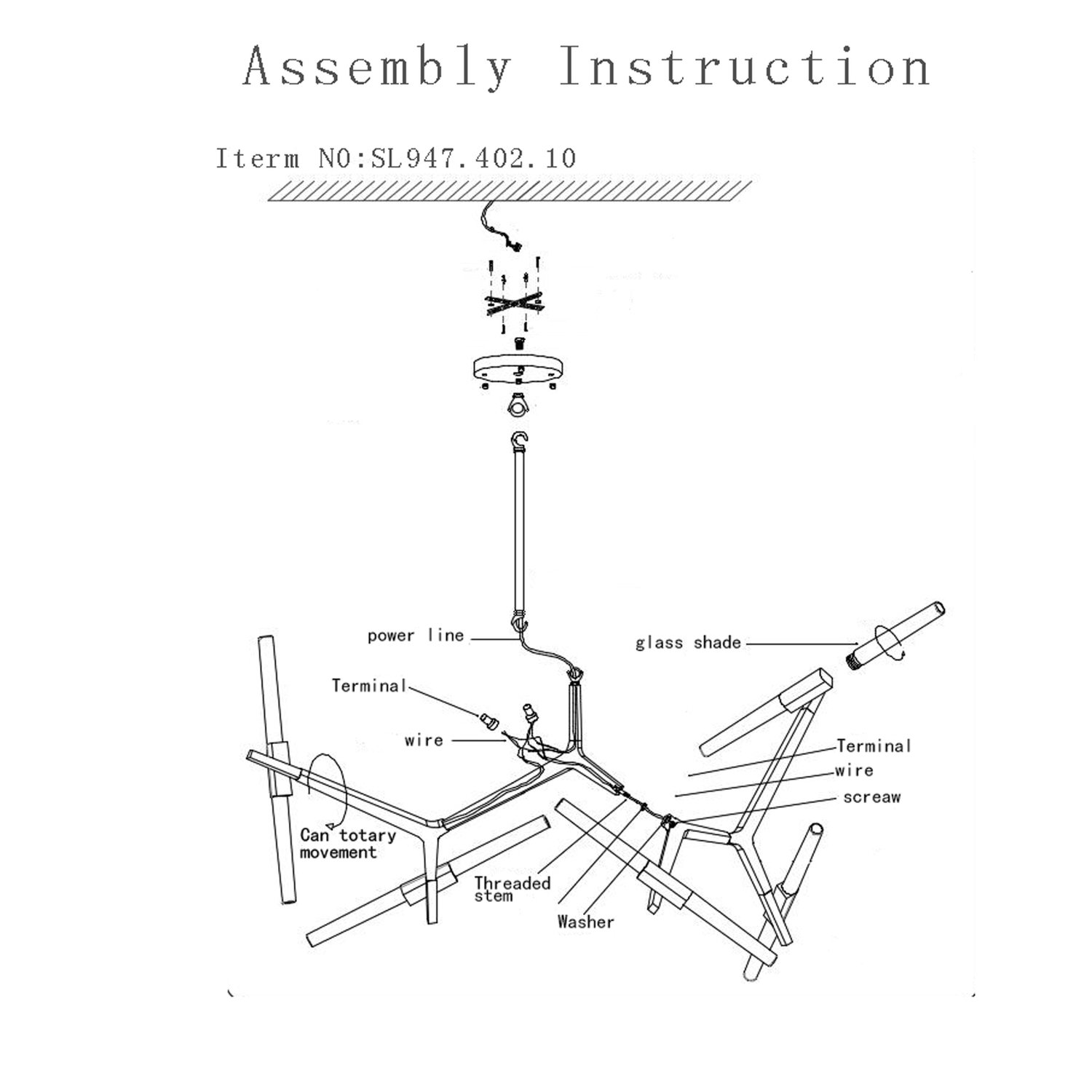 Assembly Instruction

Iterm NO:SL947.402.10

power line

glass shade

Terminal

wire

Terminal

wire

screaw

Can totary movement

Threaded stem

Washer