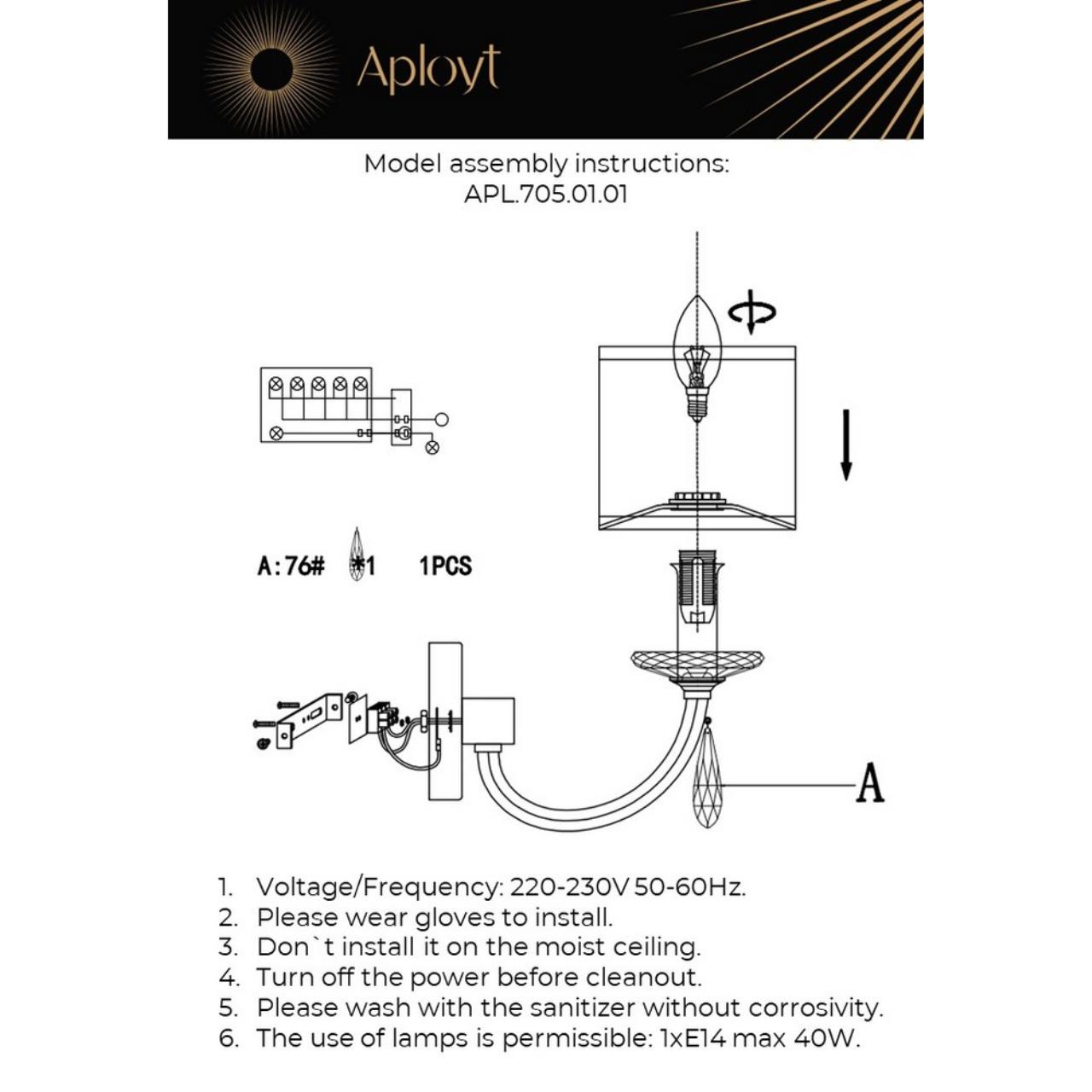 Aployt

Model assembly instructions:
APL.705.01.01

A:76# *1 1PCS

A

1. Voltage/Frequency: 220-230V 50-60Hz.
2. Please wear gloves to install.
3. Don`t install it on the moist ceiling.
4. Turn off the power before cleanout.
5. Please wash with the sanitizer without corrosivity.
6. The use of lamps is permissible: 1xE14 max 40W.