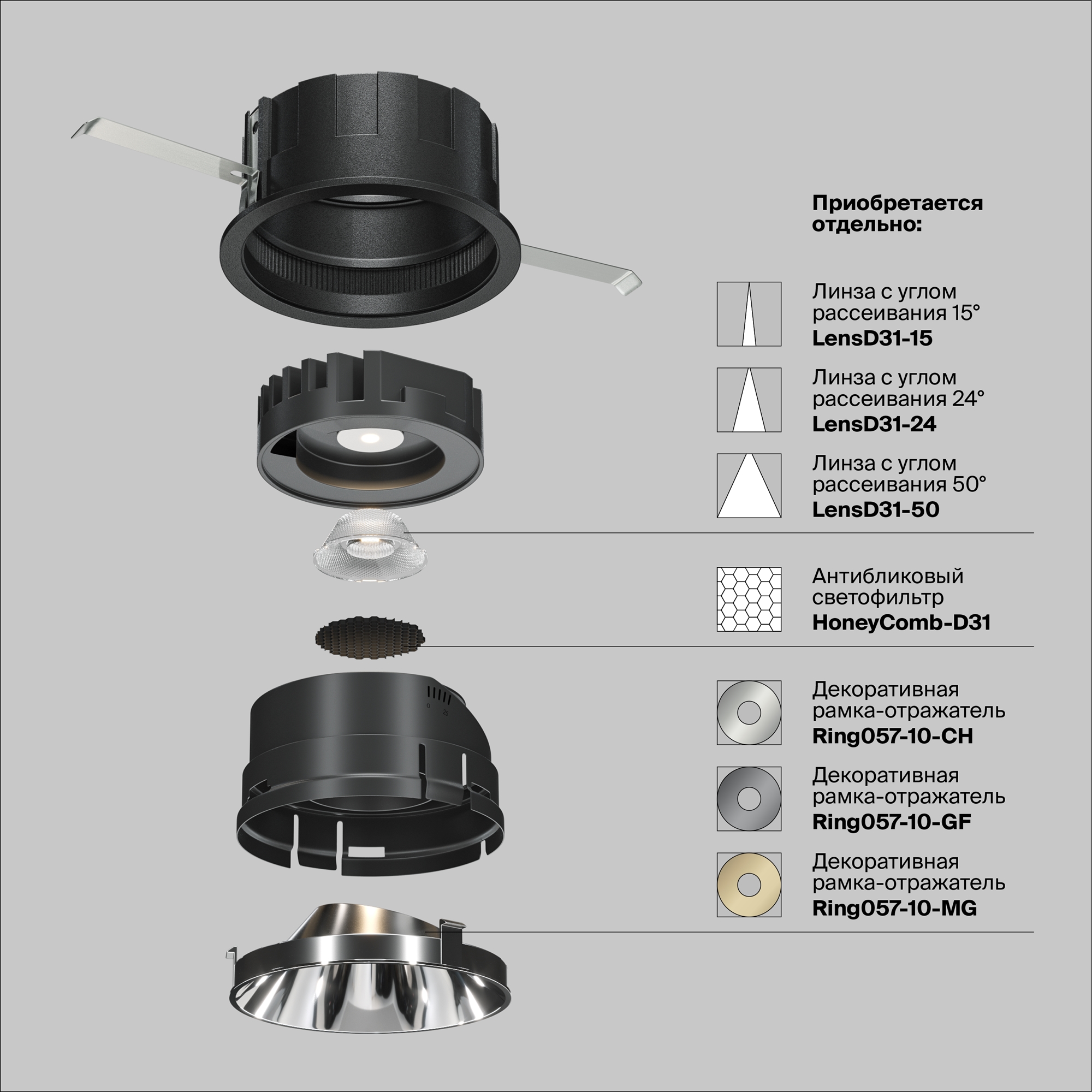 Приобретается отдельно:

Линза с углом рассеивания 15°
LensD31-15

Линза с углом рассеивания 24°
LensD31-24

Линза с углом рассеивания 50°
LensD31-50

Антибликовый светофильтр
HoneyComb-D31

Декоративная рамка-отражатель
Ring057-10-CH

Декоративная рамка-отражатель
Ring057-10-GF

Декоративная рамка-отражатель
Ring057-10-MG