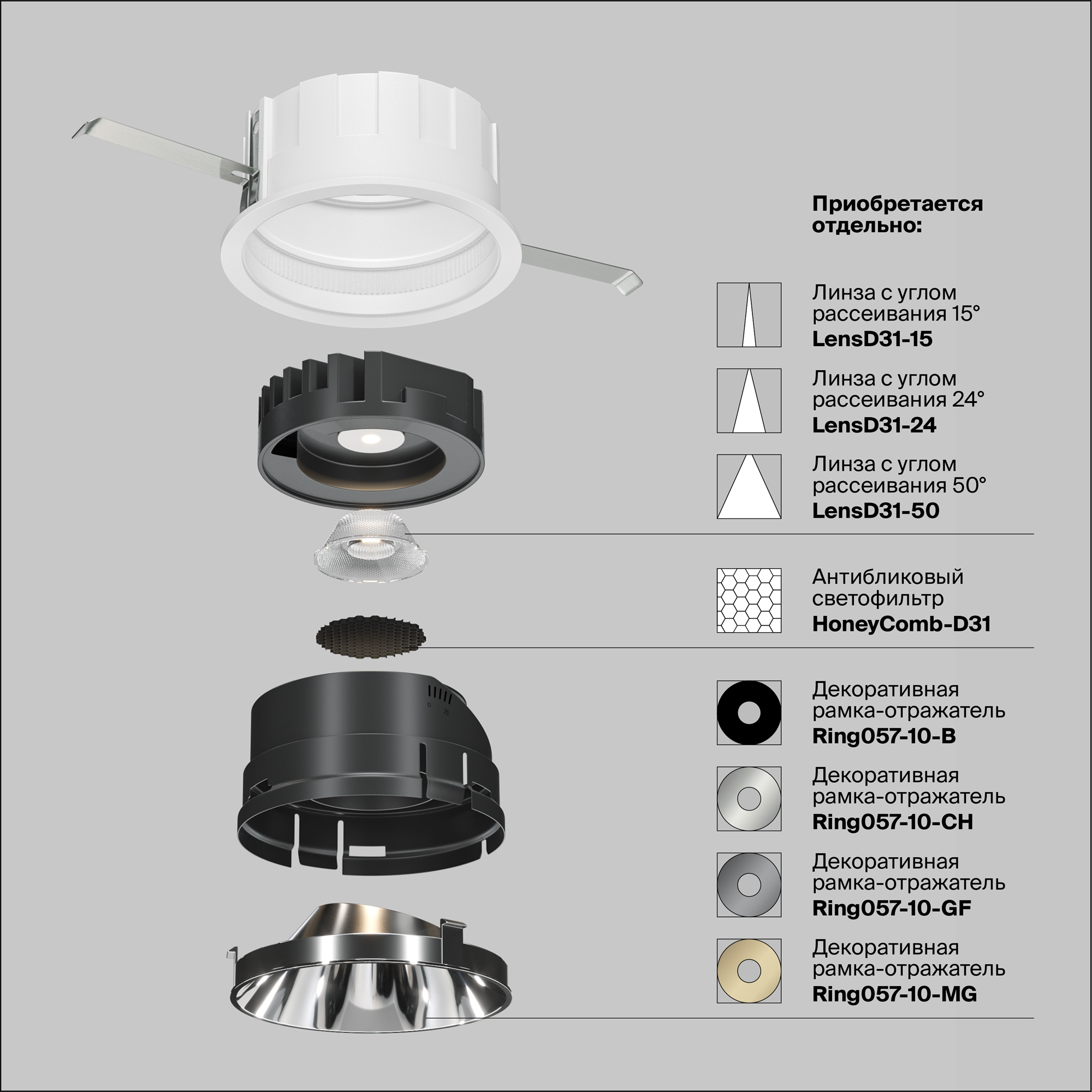 Приобретается отдельно:

Линза с углом рассеивания 15°
LensD31-15

Линза с углом рассеивания 24°
LensD31-24

Линза с углом рассеивания 50°
LensD31-50

Антибликовый светофильтр
HoneyComb-D31

Декоративная рамка-отражатель
Ring057-10-B

Декоративная рамка-отражатель
Ring057-10-CH

Декоративная рамка-отражатель
Ring057-10-GF

Декоративная рамка-отражатель
Ring057-10-MG

0 25