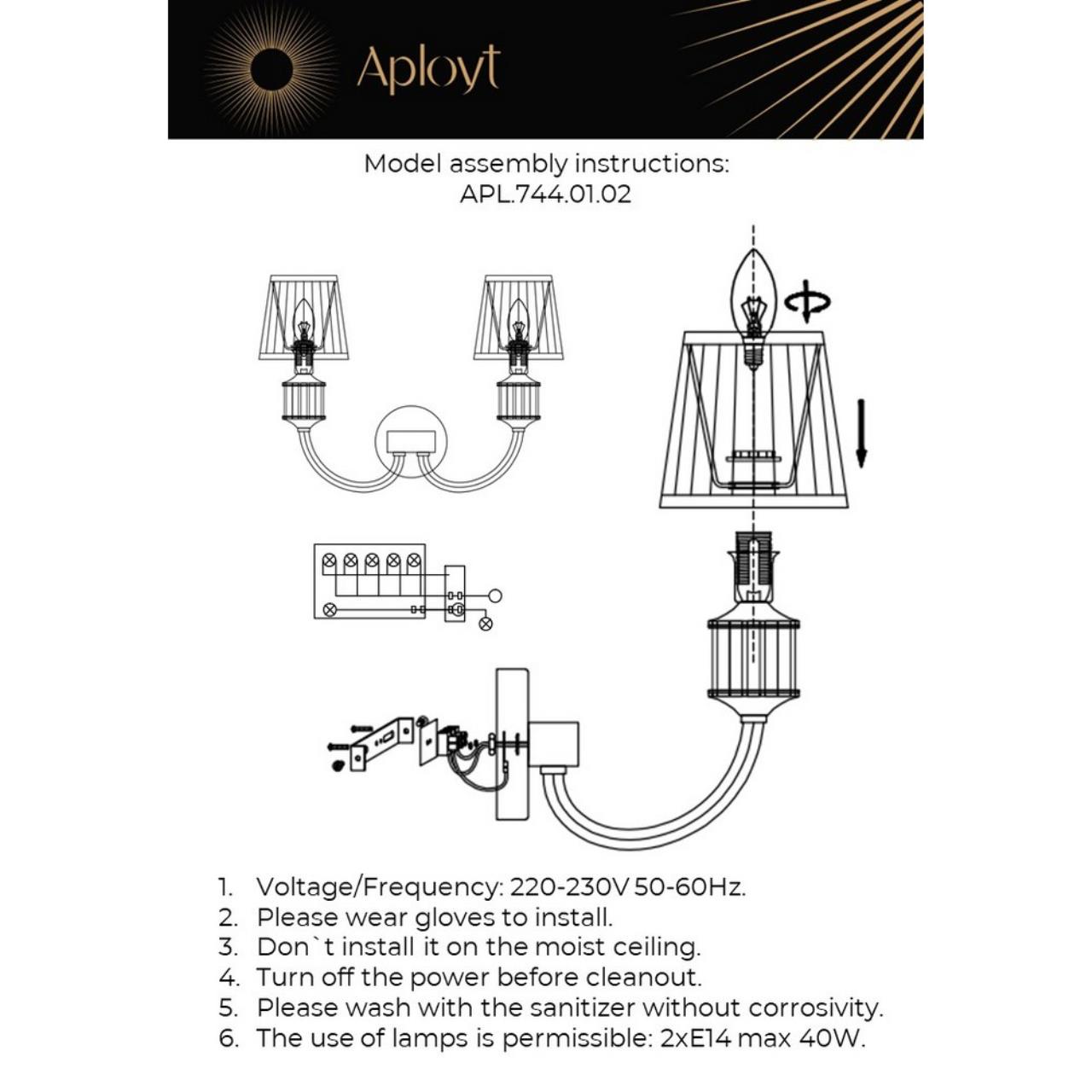 Aployt

Model assembly instructions:
APL.744.01.02

1. Voltage/Frequency: 220-230V 50-60Hz.
2. Please wear gloves to install.
3. Don`t install it on the moist ceiling.
4. Turn off the power before cleanout.
5. Please wash with the sanitizer without corrosivity.
6. The use of lamps is permissible: 2xE14 max 40W.