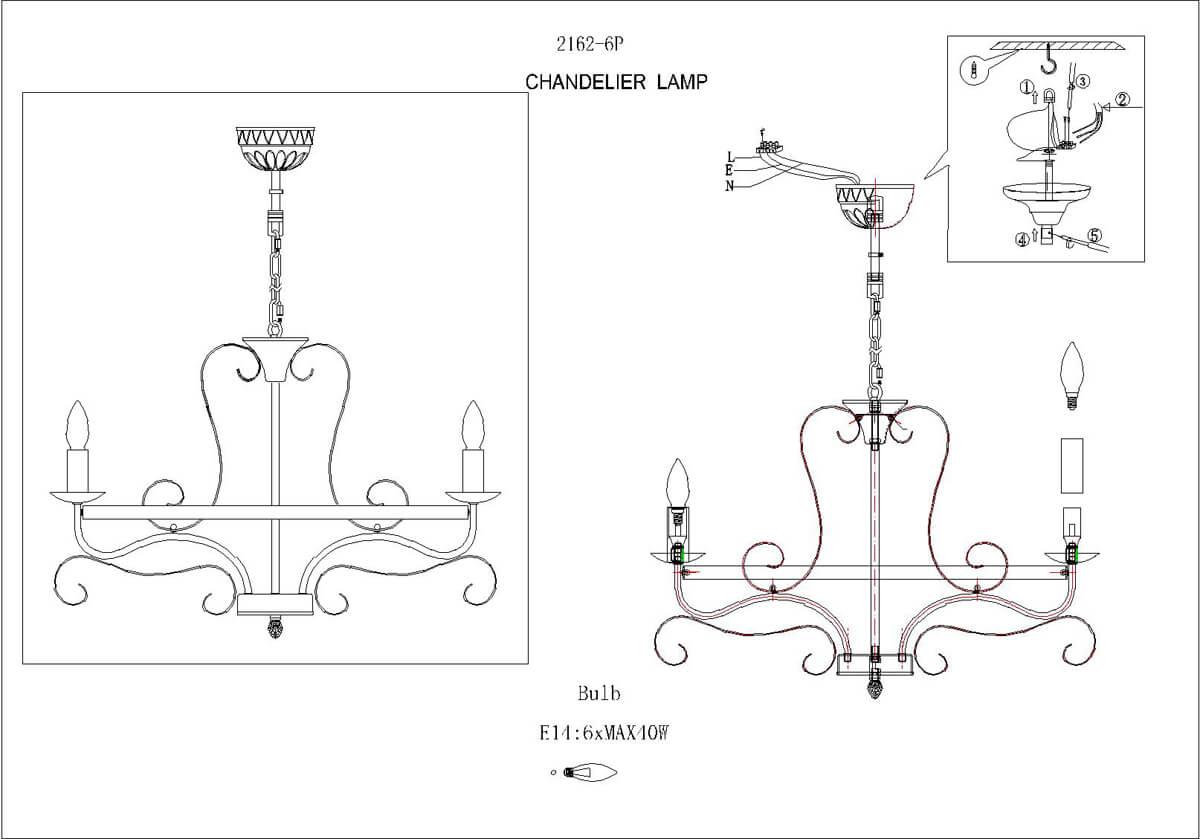 2162-6P

CHANDELIER LAMP

L
E
N

①
②
③
④
⑤

Bulb

E14:6xMAX40W