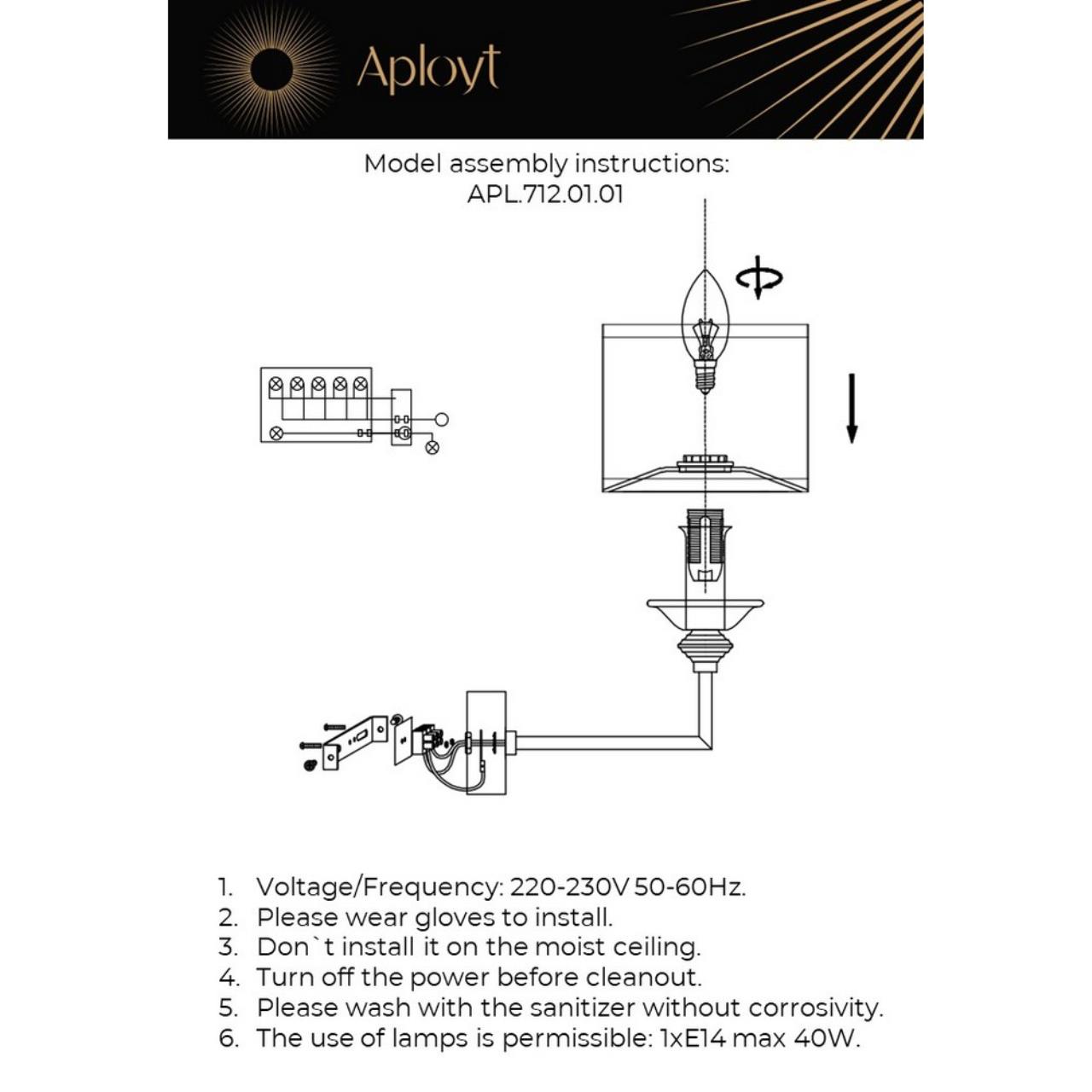 Aployt

Model assembly instructions:
APL.712.01.01

1. Voltage/Frequency: 220-230V 50-60Hz.
2. Please wear gloves to install.
3. Don`t install it on the moist ceiling.
4. Turn off the power before cleanout.
5. Please wash with the sanitizer without corrosivity.
6. The use of lamps is permissible: 1xE14 max 40W.