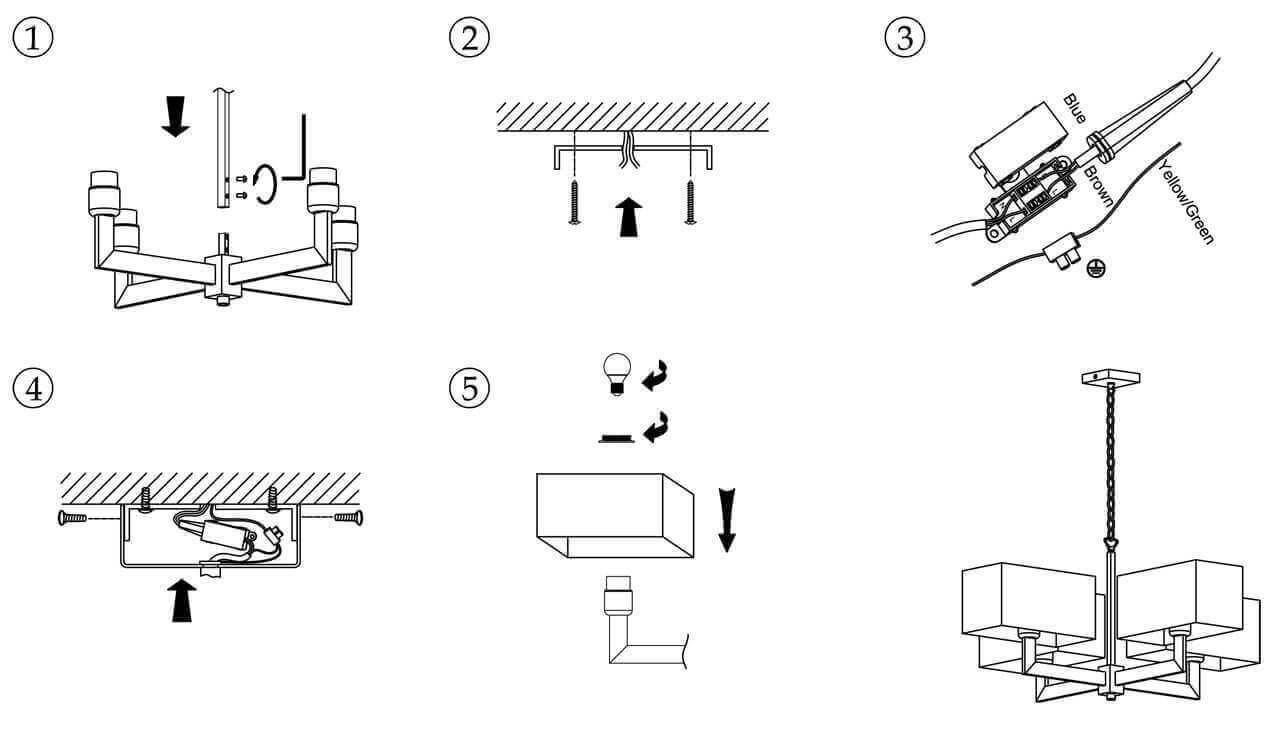 ①
②
③
Blue
Brown
Yellow/Green
④
⑤