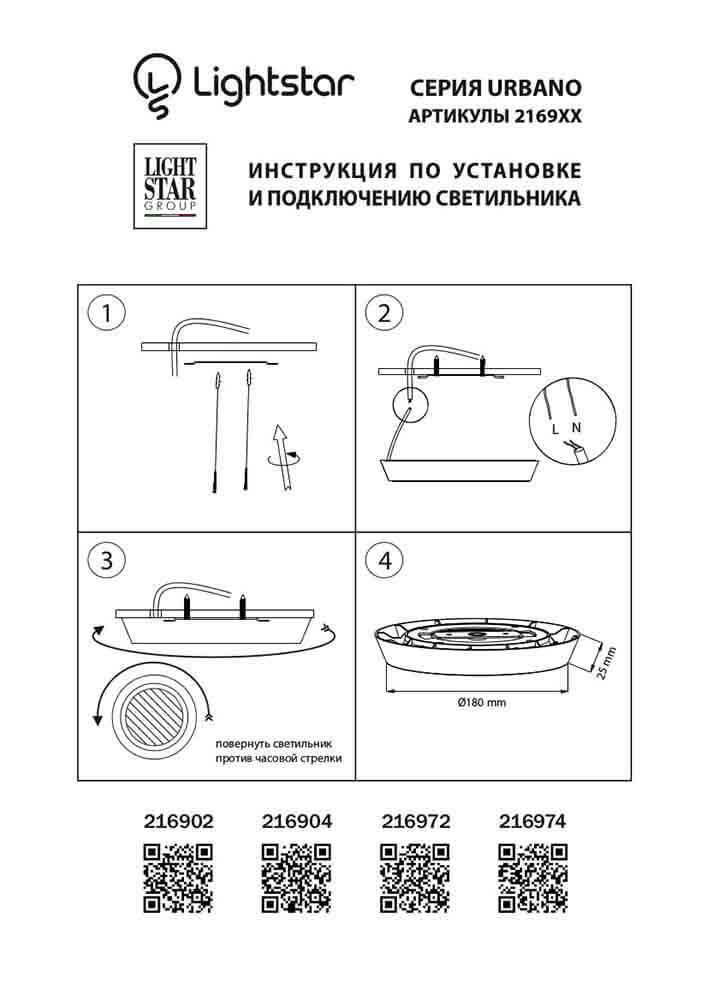 Lightstar

СЕРИЯ URBANO
АРТИКУЛЫ 2169XX

LIGHT STAR GROUP

ИНСТРУКЦИЯ ПО УСТАНОВКЕ
И ПОДКЛЮЧЕНИЮ СВЕТИЛЬНИКА

1

2

L N

3

повернуть светильник против часовой стрелки

4

25 mm

Ø180 mm

216902 216904 216972 216974