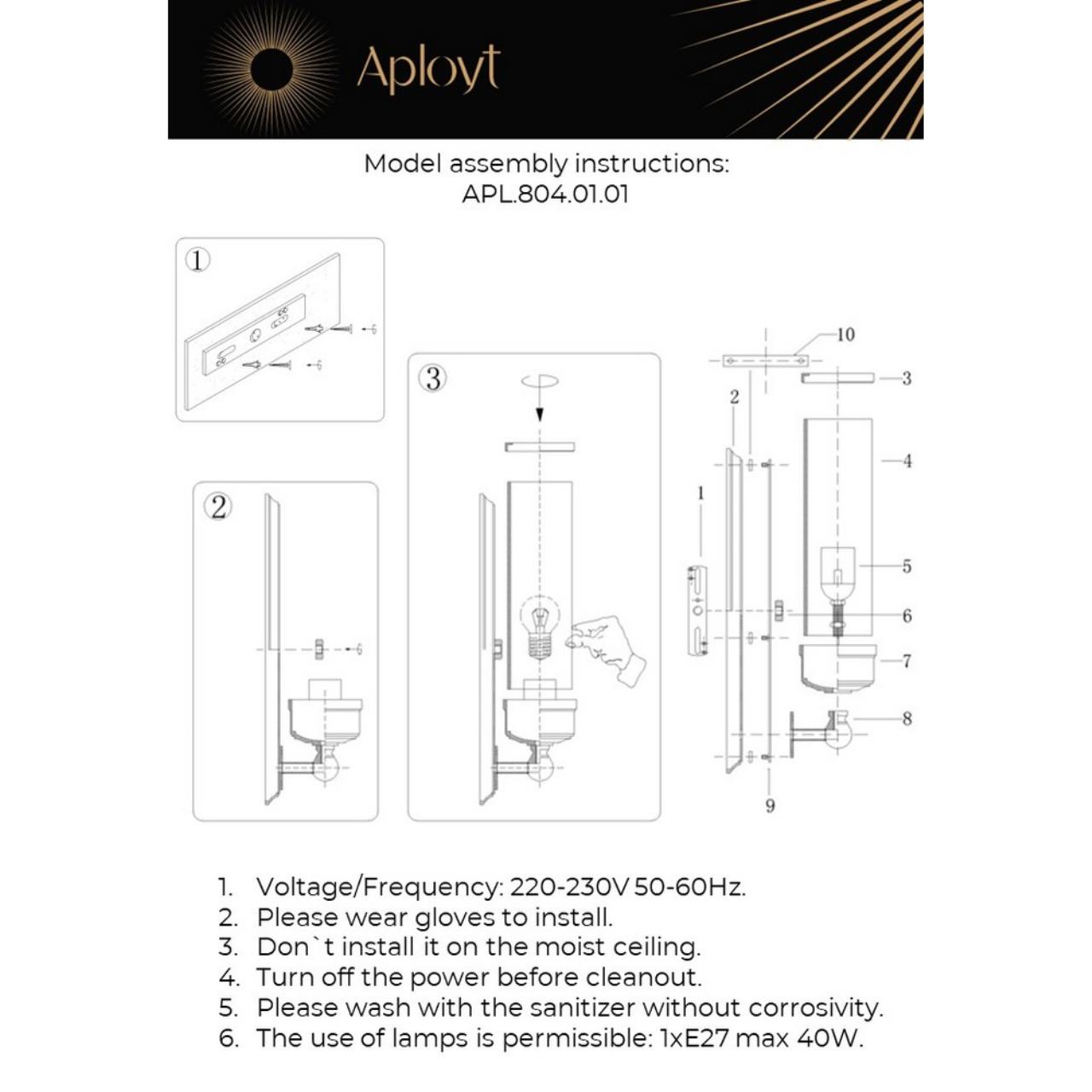 Aployt

Model assembly instructions:
APL.804.01.01

①

②

③

10
3
2
4
1
5
6
7
8
9

1. Voltage/Frequency: 220-230V 50-60Hz.
2. Please wear gloves to install.
3. Don`t install it on the moist ceiling.
4. Turn off the power before cleanout.
5. Please wash with the sanitizer without corrosivity.
6. The use of lamps is permissible: 1xE27 max 40W.