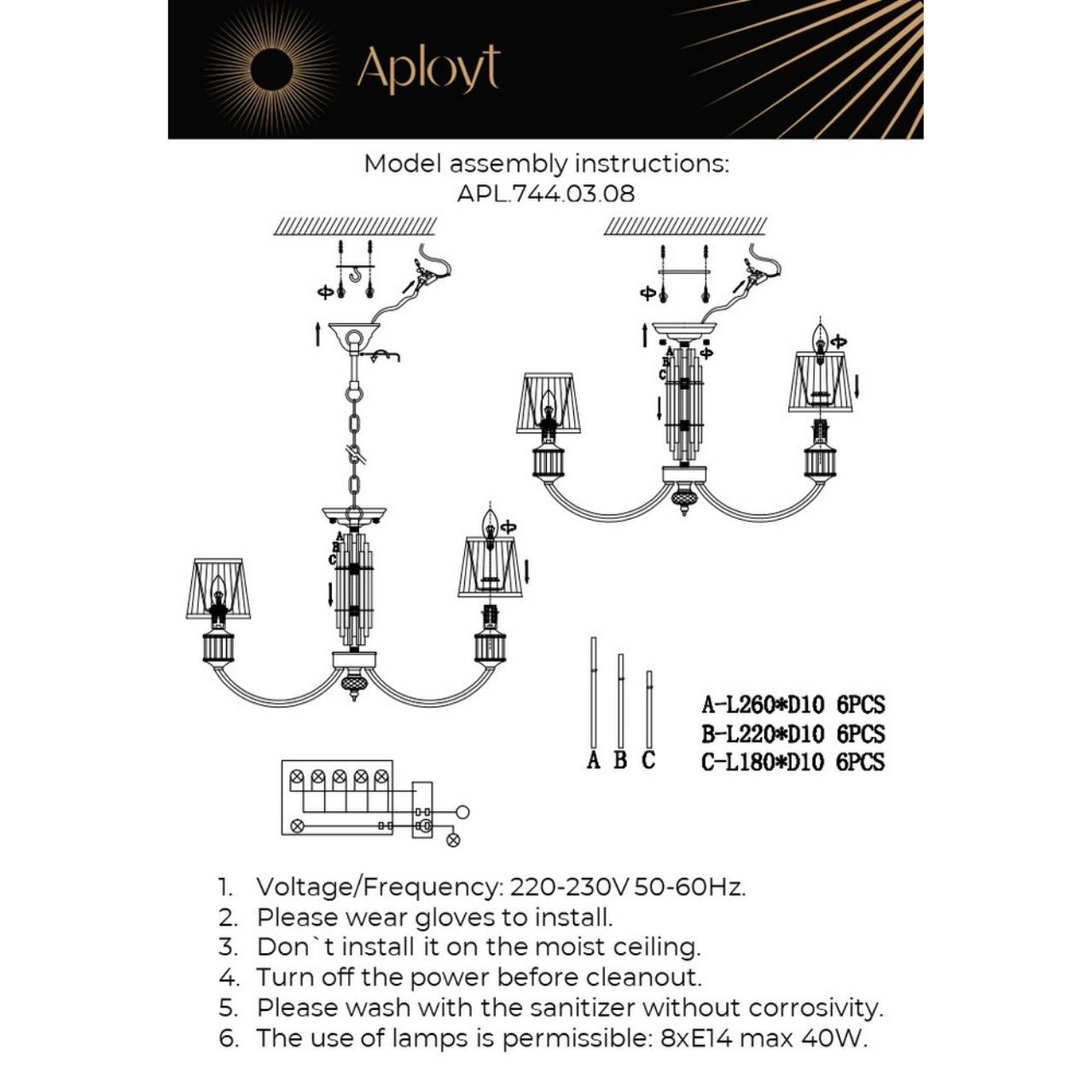 Aployt

Model assembly instructions:
APL.744.03.08

A
B
C

A
B
C

A B C

A-L260*D10 6PCS
B-L220*D10 6PCS
C-L180*D10 6PCS

1. Voltage/Frequency: 220-230V 50-60Hz.
2. Please wear gloves to install.
3. Don`t install it on the moist ceiling.
4. Turn off the power before cleanout.
5. Please wash with the sanitizer without corrosivity.
6. The use of lamps is permissible: 8xE14 max 40W.