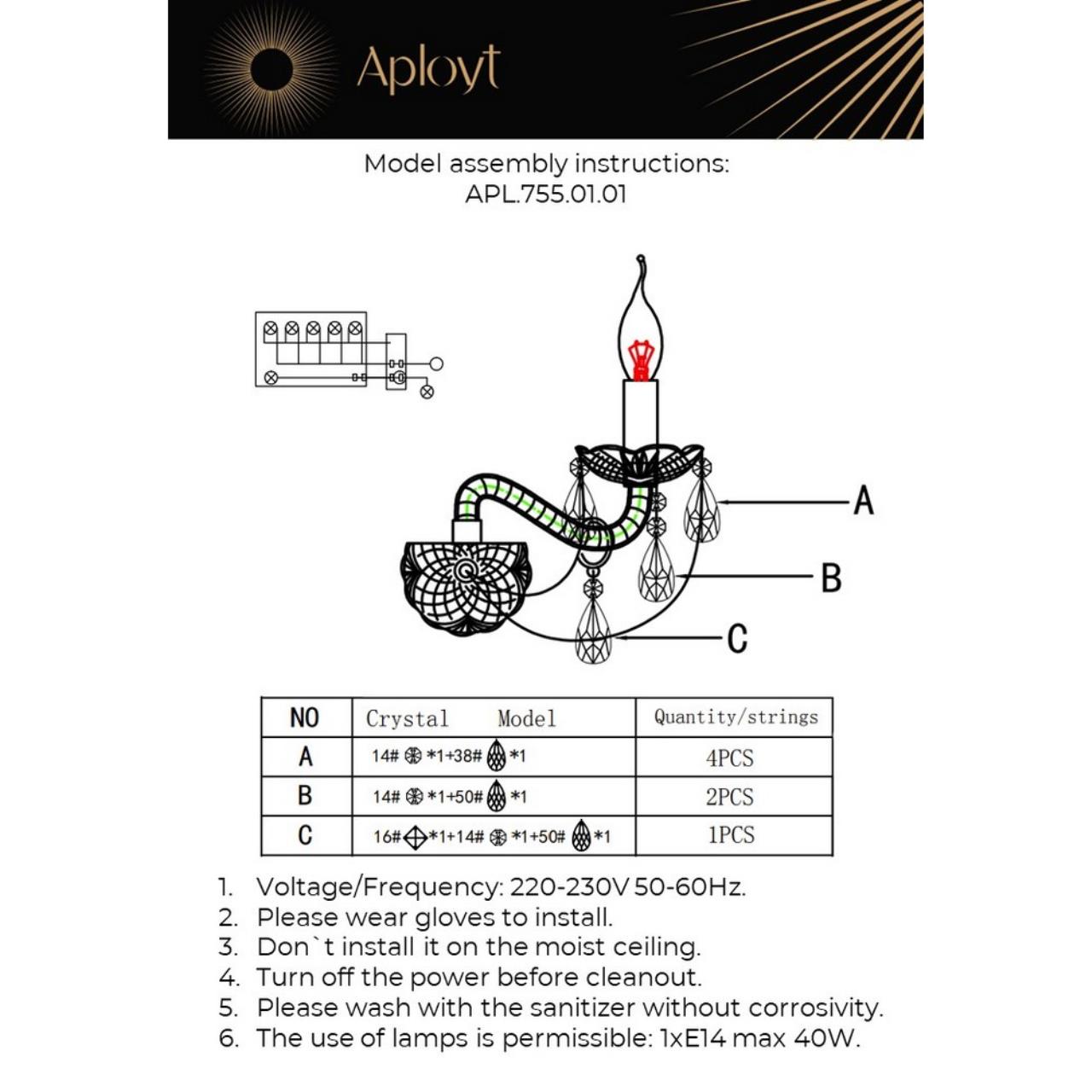 Aployt

Model assembly instructions:
APL.755.01.01

A

B

C

| NO | Crystal Model | Quantity/strings |
|---|---|---|
| A | 14# *1+38# *1 | 4PCS |
| B | 14# *1+50# *1 | 2PCS |
| C | 16# *1+14# *1+50# *1 | 1PCS |

1. Voltage/Frequency: 220-230V 50-60Hz.
2. Please wear gloves to install.
3. Don`t install it on the moist ceiling.
4. Turn off the power before cleanout.
5. Please wash with the sanitizer without corrosivity.
6. The use of lamps is permissible: 1xE14 max 40W.