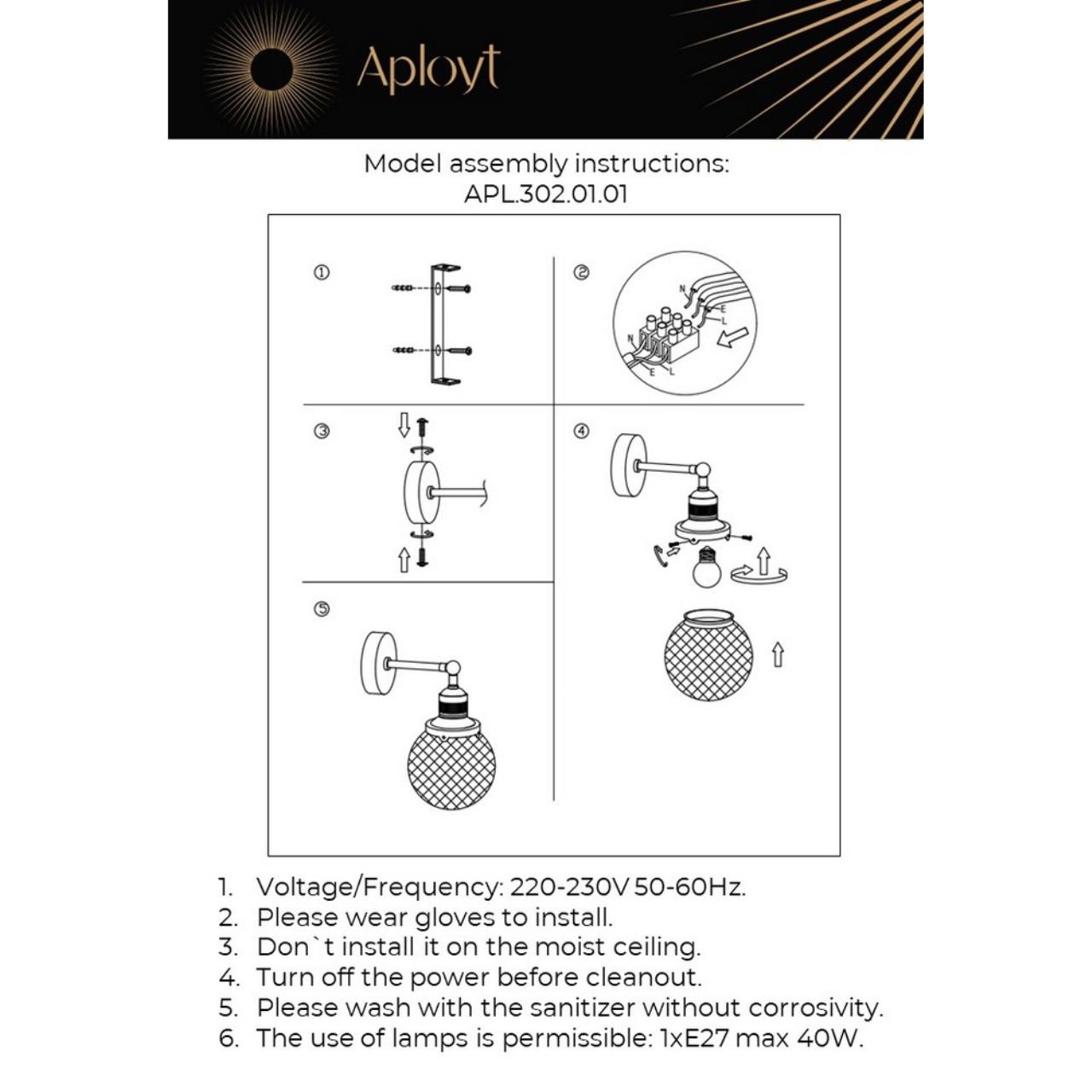 Aployt

Model assembly instructions:
APL.302.01.01

①

②

N
E
L
N
E
L

③

④

⑤

1. Voltage/Frequency: 220-230V 50-60Hz.
2. Please wear gloves to install.
3. Don`t install it on the moist ceiling.
4. Turn off the power before cleanout.
5. Please wash with the sanitizer without corrosivity.
6. The use of lamps is permissible: 1xE27 max 40W.