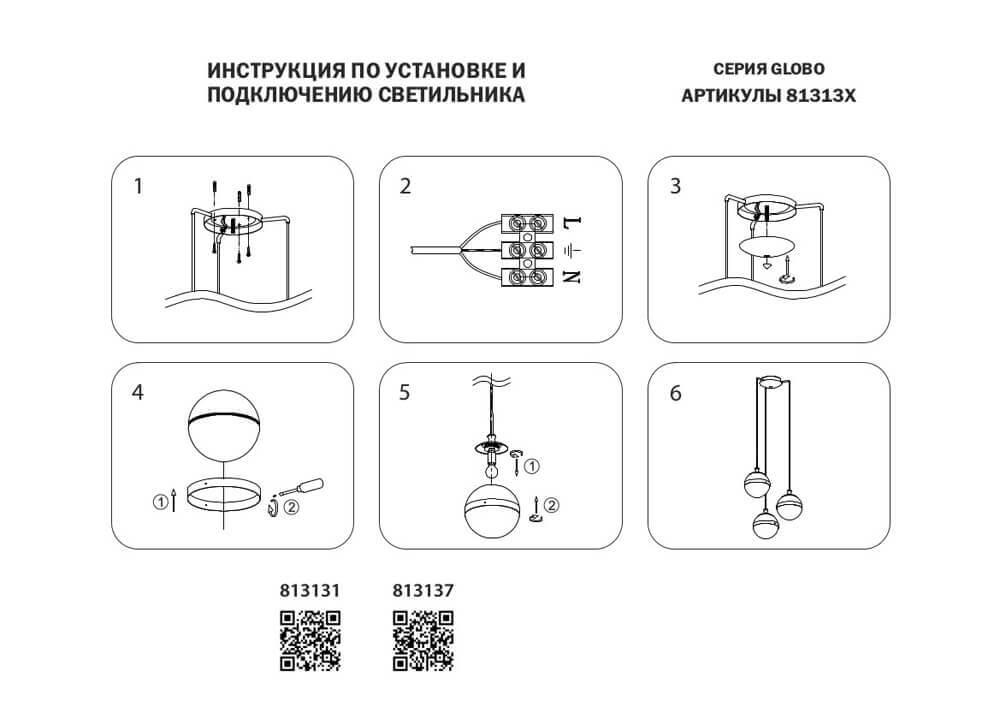 ИНСТРУКЦИЯ ПО УСТАНОВКЕ И ПОДКЛЮЧЕНИЮ СВЕТИЛЬНИКА

СЕРИЯ GLOBO
АРТИКУЛЫ 81313X

1

2

L
N

3

4

①
②

5

①
②

6

813131

813137