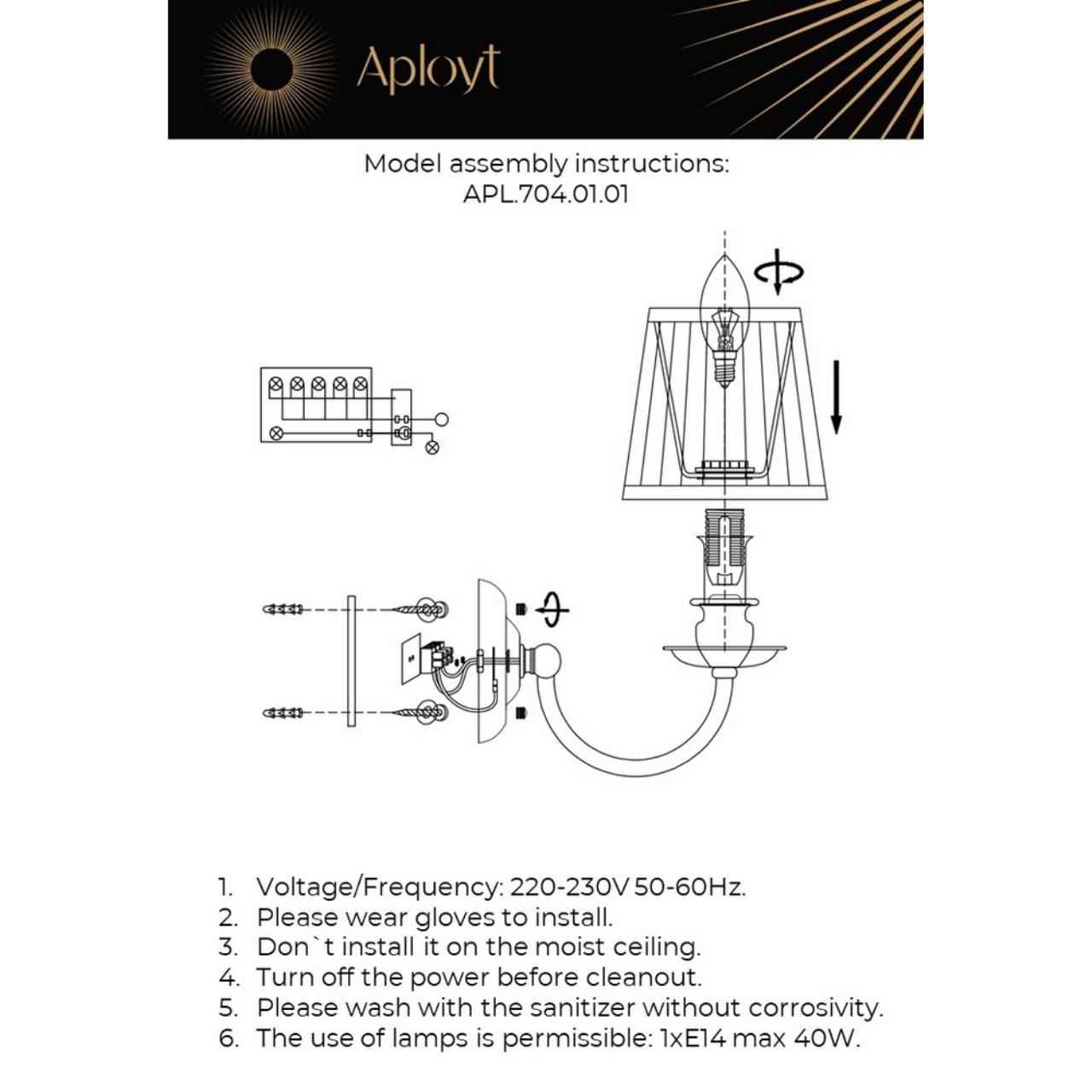 Aployt

Model assembly instructions:
APL.704.01.01

1. Voltage/Frequency: 220-230V 50-60Hz.
2. Please wear gloves to install.
3. Don`t install it on the moist ceiling.
4. Turn off the power before cleanout.
5. Please wash with the sanitizer without corrosivity.
6. The use of lamps is permissible: 1xE14 max 40W.