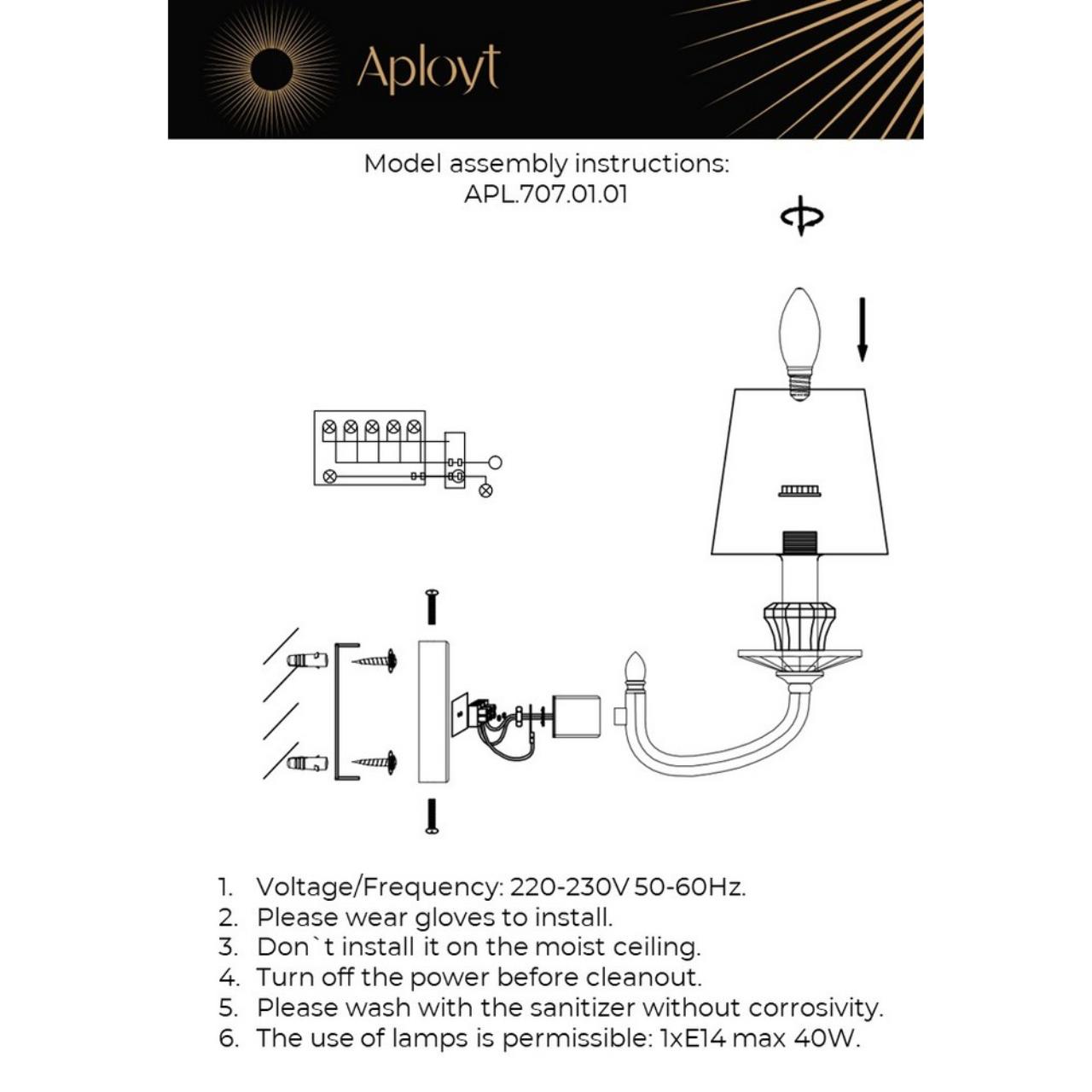 Aployt

Model assembly instructions:
APL.707.01.01

1. Voltage/Frequency: 220-230V 50-60Hz.
2. Please wear gloves to install.
3. Don`t install it on the moist ceiling.
4. Turn off the power before cleanout.
5. Please wash with the sanitizer without corrosivity.
6. The use of lamps is permissible: 1xE14 max 40W.